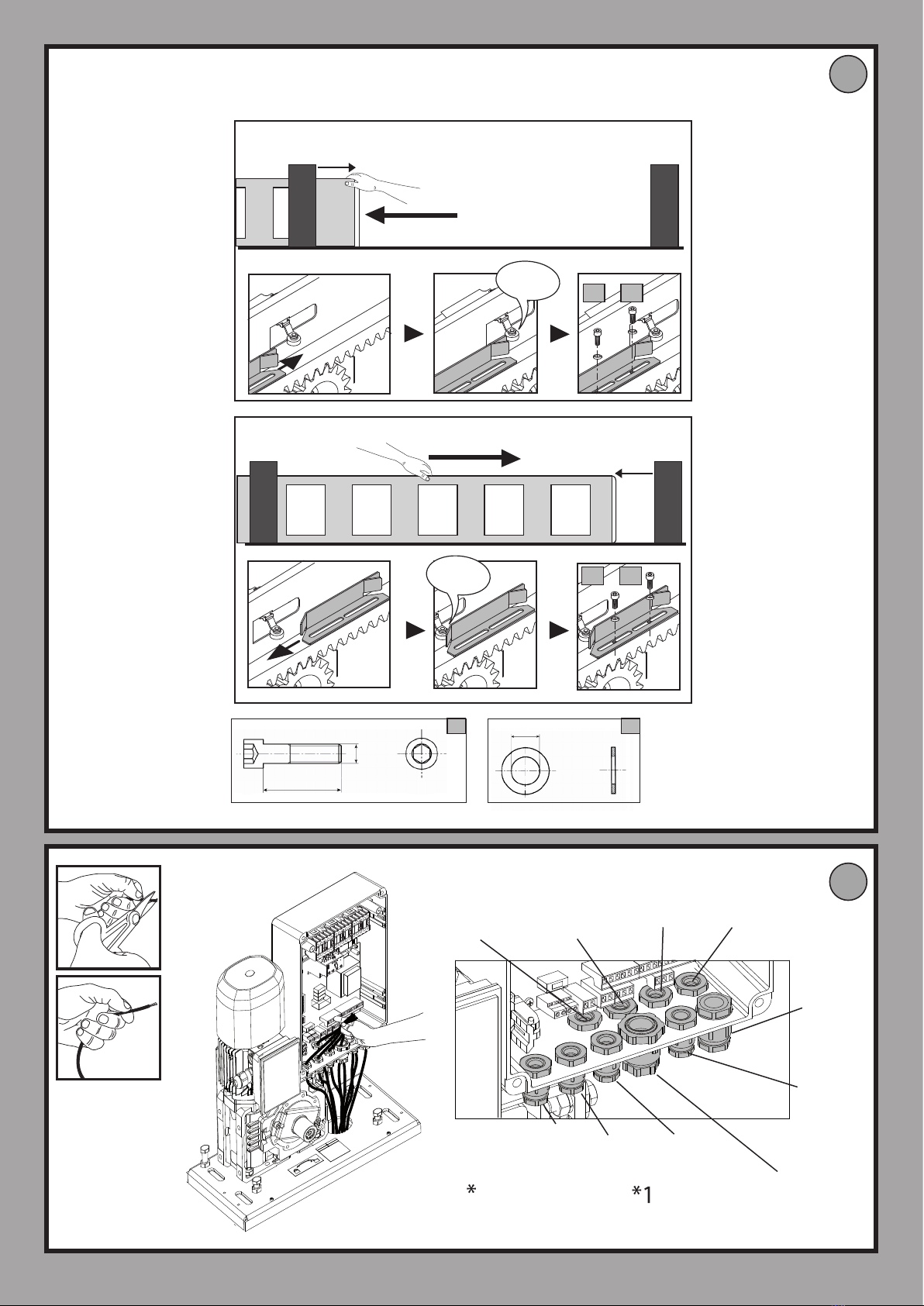 *

*1