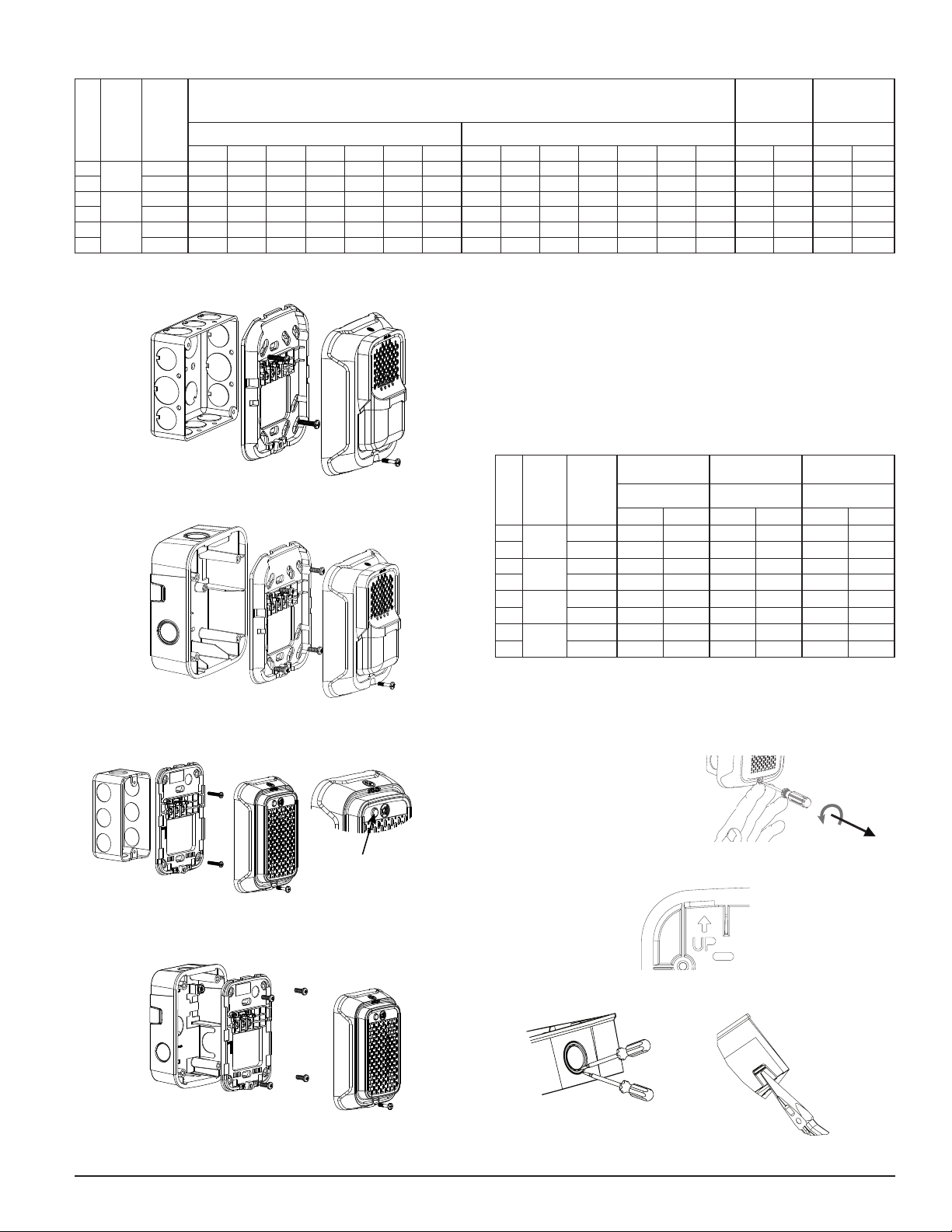 UP