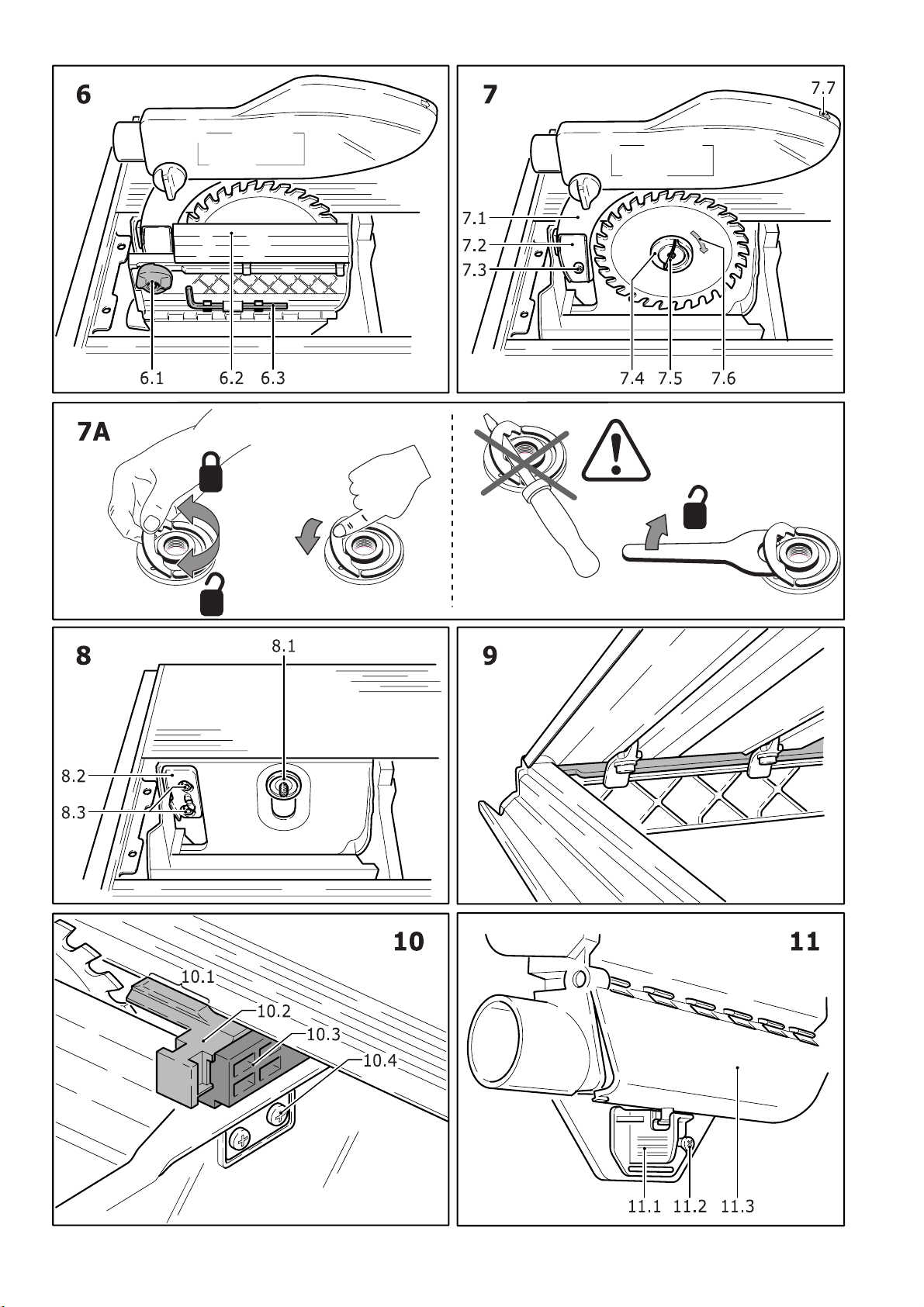 6

6.1 6.2 6.3

7

7.7

7.1
7.2
7.3

7.4 7.5 7.6

7A

8

8.1

8.2
8.3

9

10

10.1
10.2
10.3
10.4

11

11.1 11.2 11.3