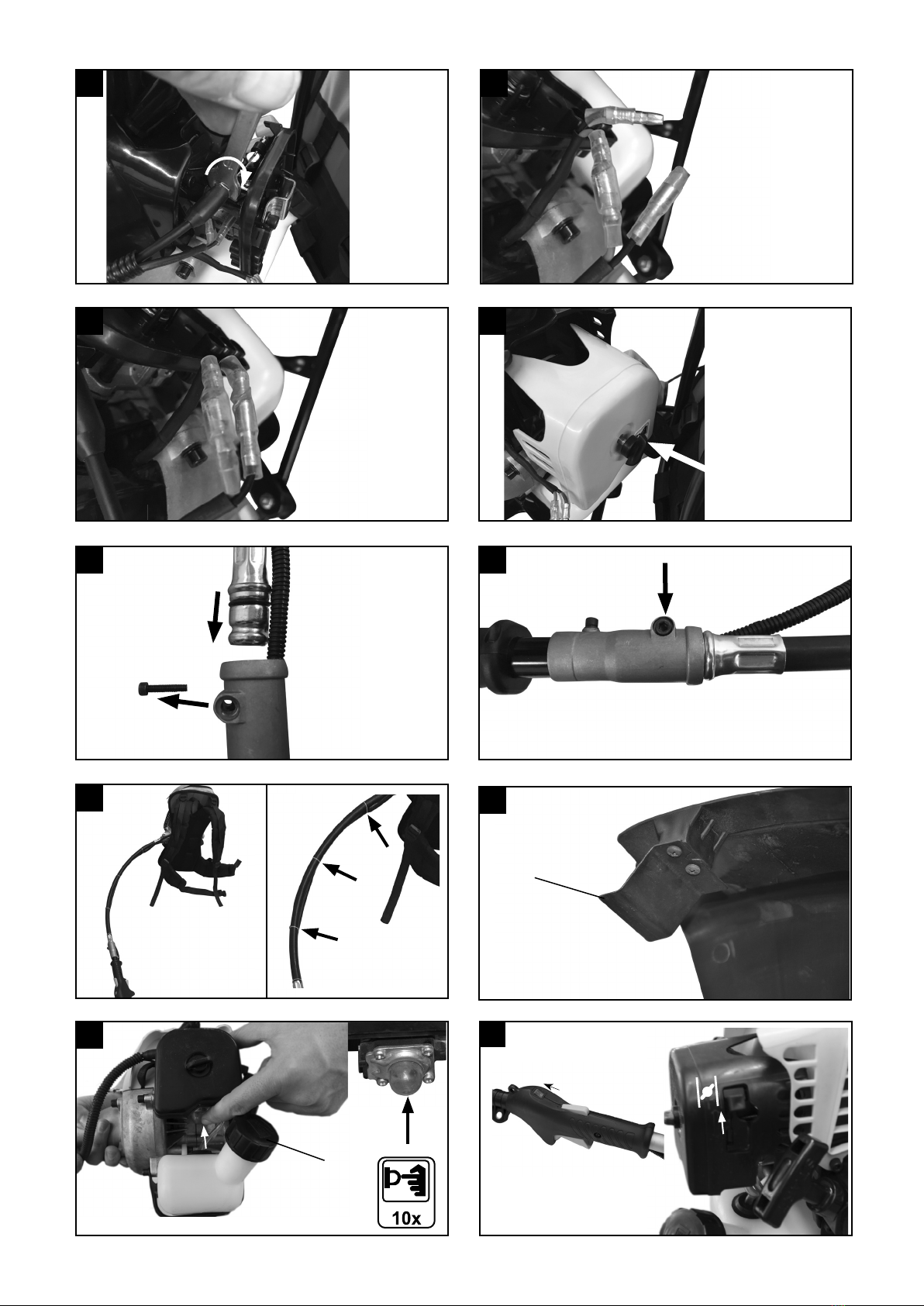 10x