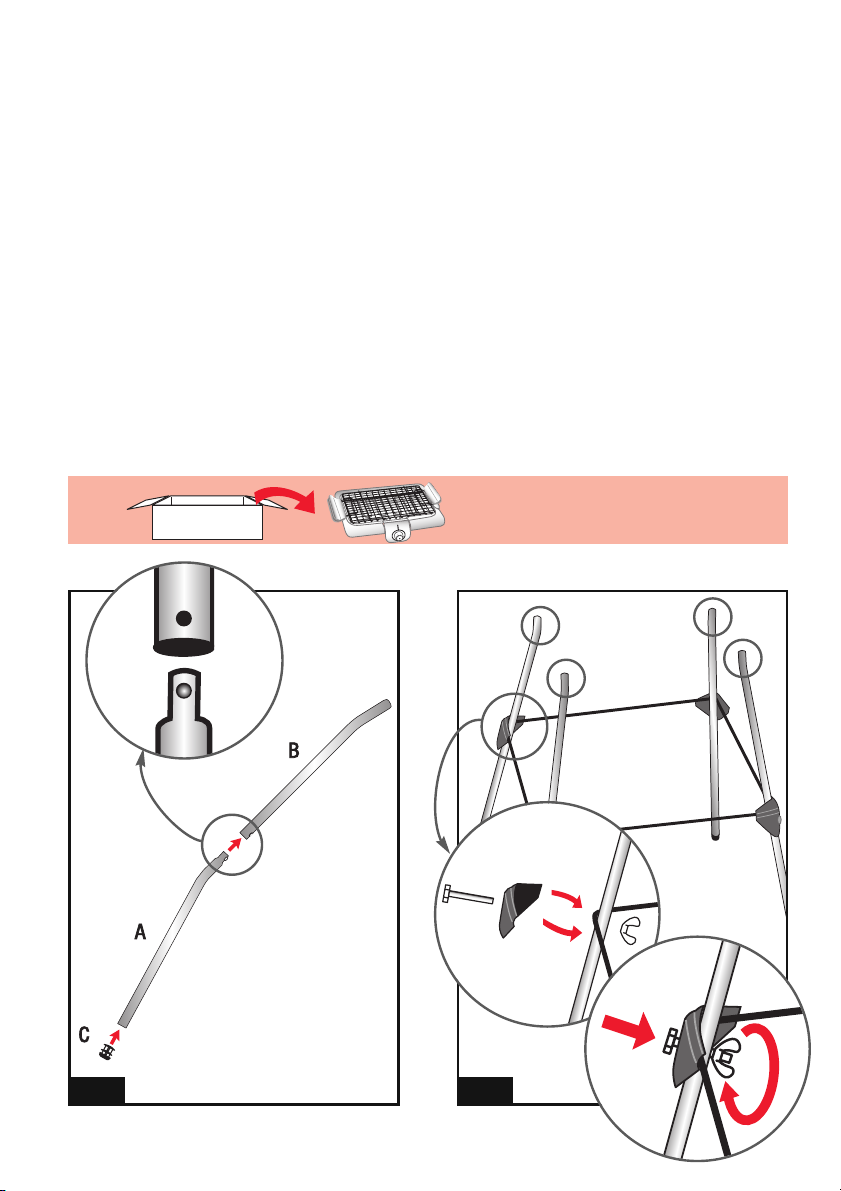 B

A

C