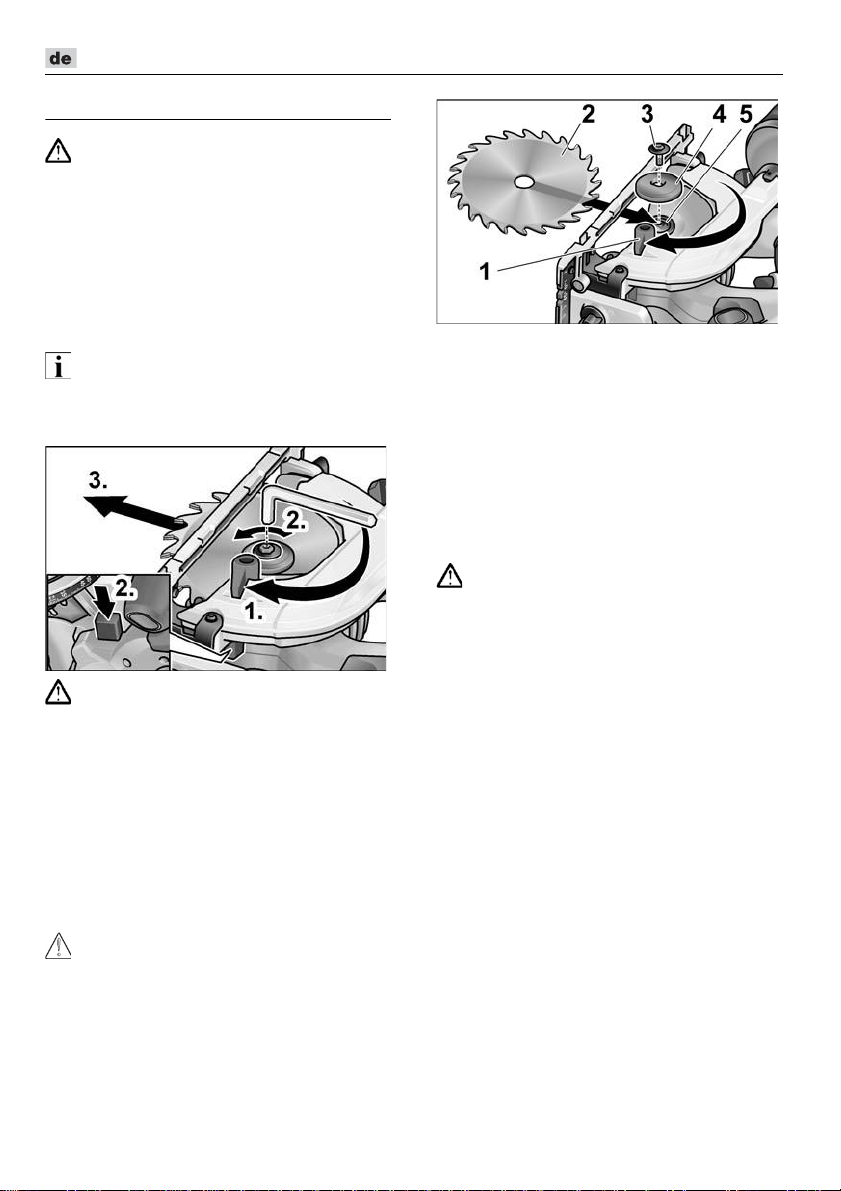 de

3.
2.
2.
1.

2 3 4 5
1