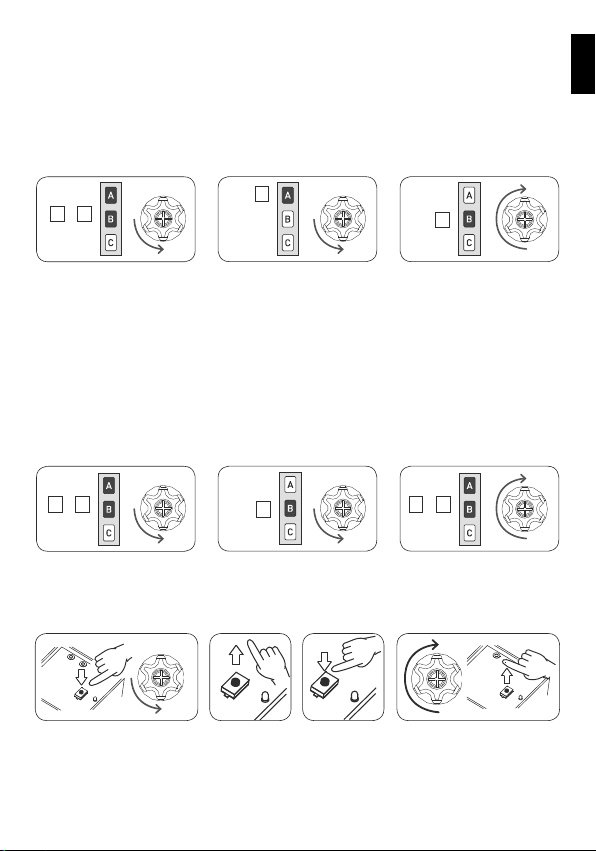 A
B
C

A
B
C

A
B
C

A
B
C

A
B
C

A
B
C