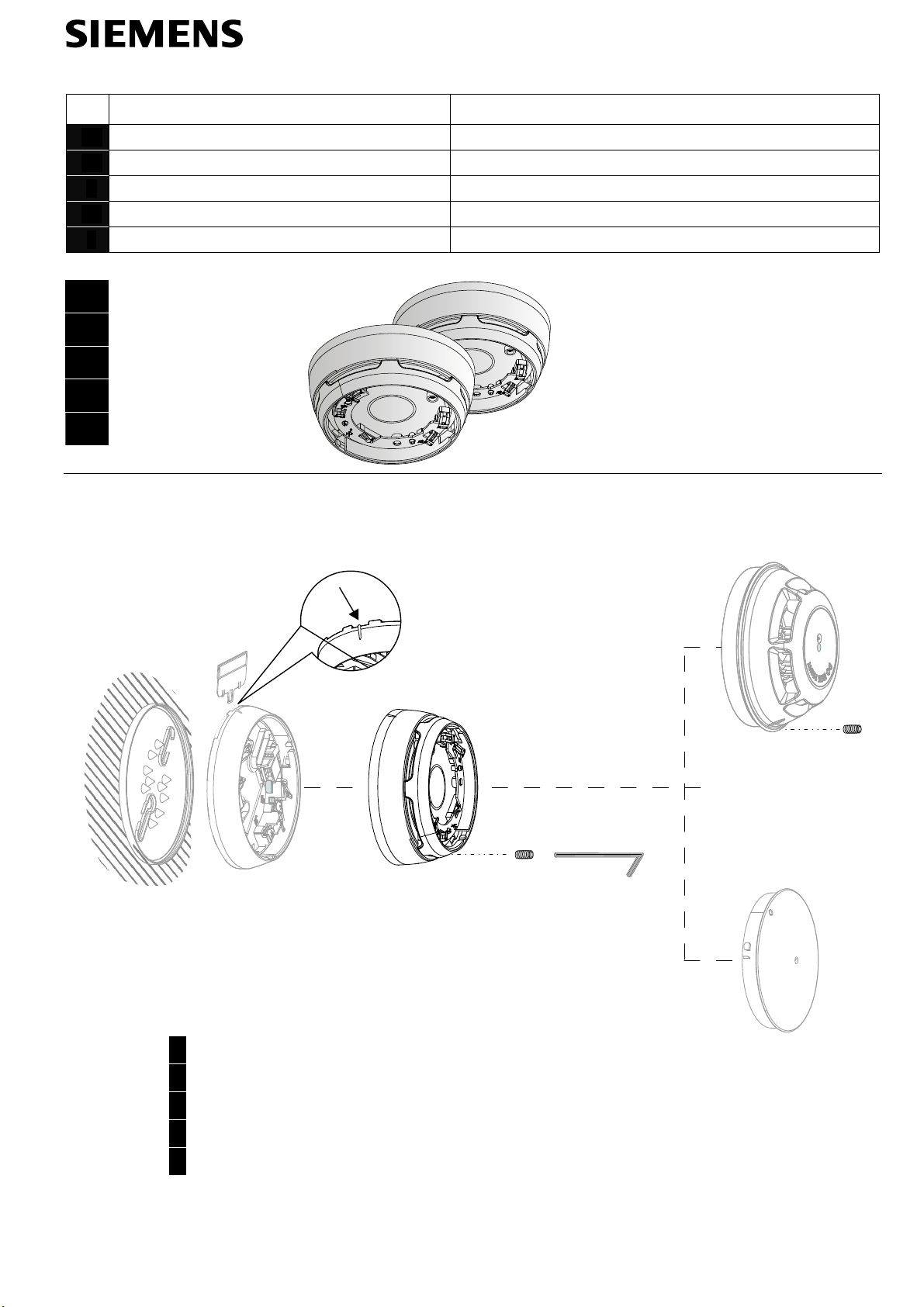 SIEMENS