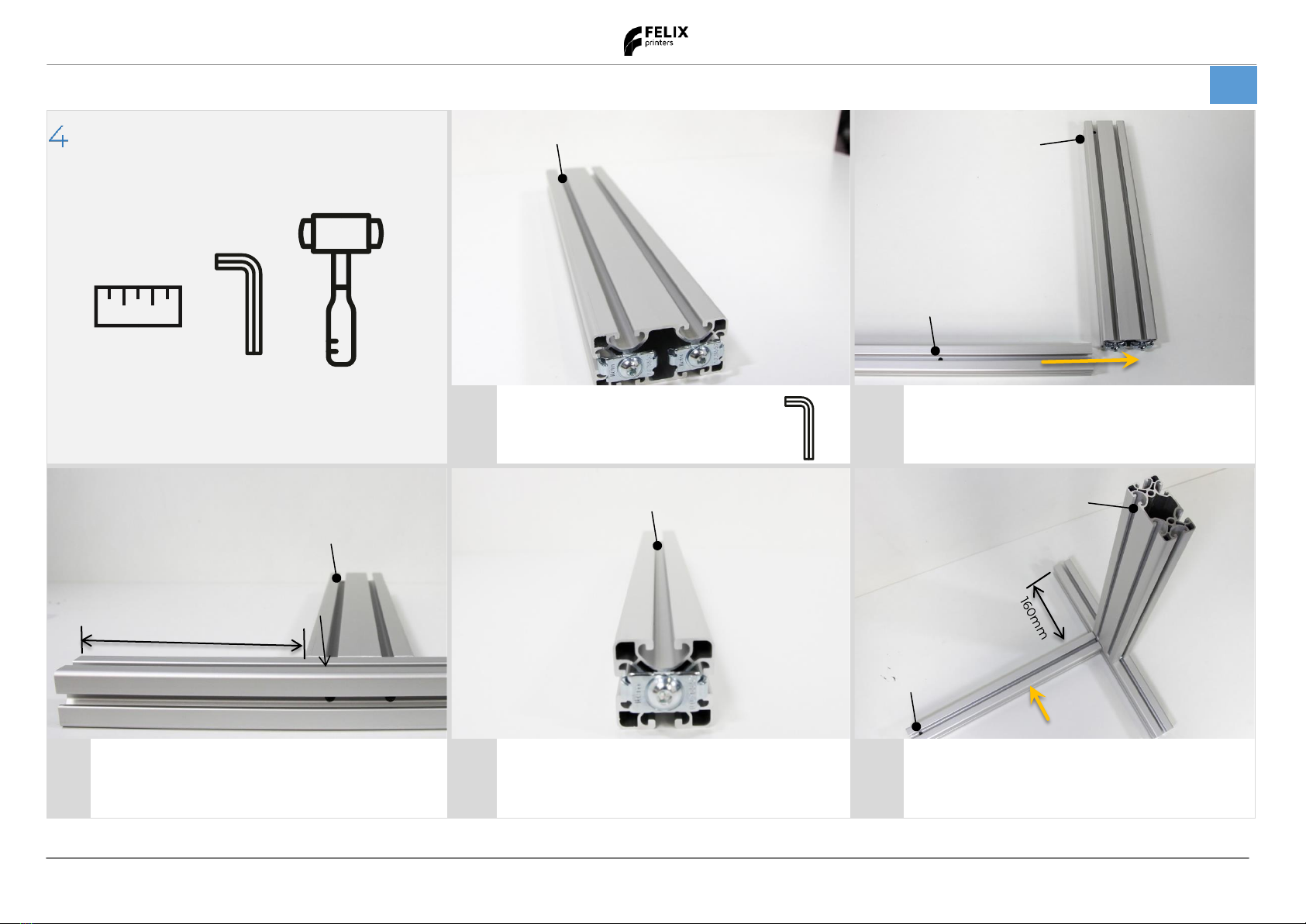 FELIX printers

4

160mm