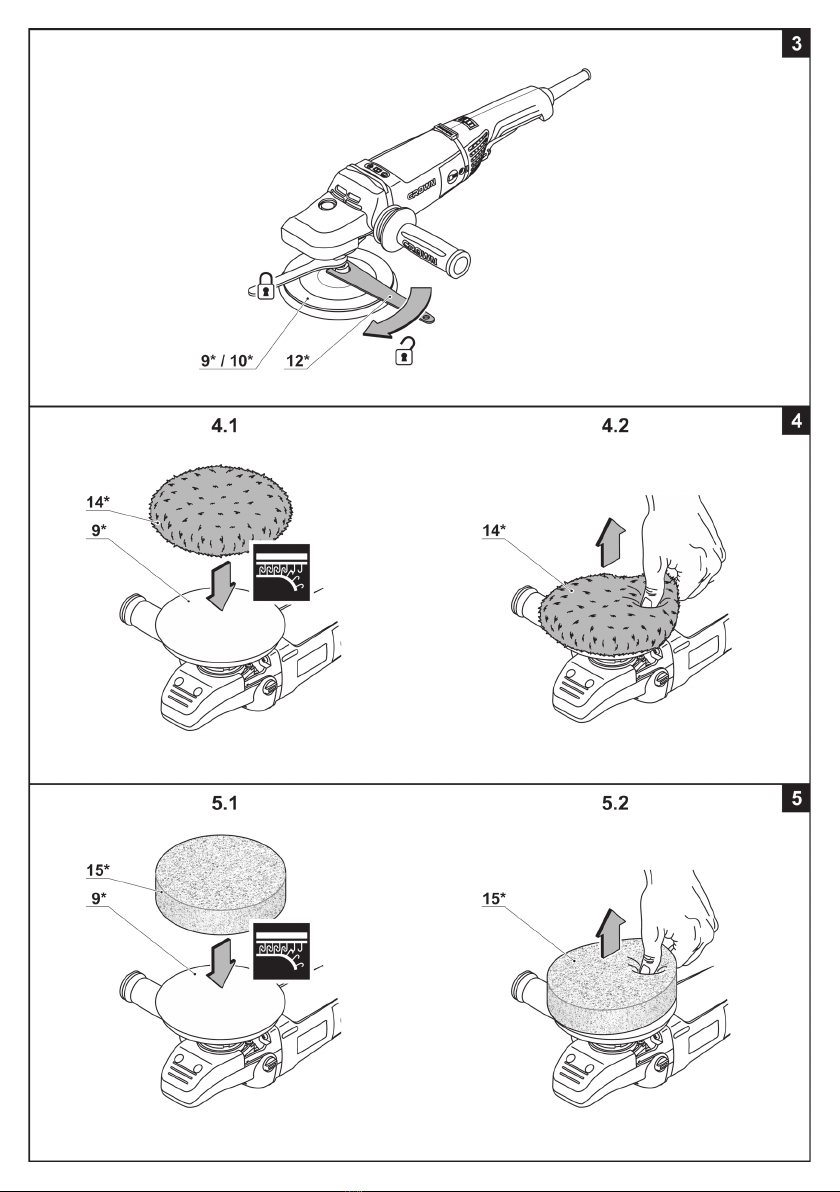 3

CROWN

CROWN

9* / 10*

12*

4.1

4.2

4

14*

9*

14*

5.1

5.2

5

15*

9*

15*