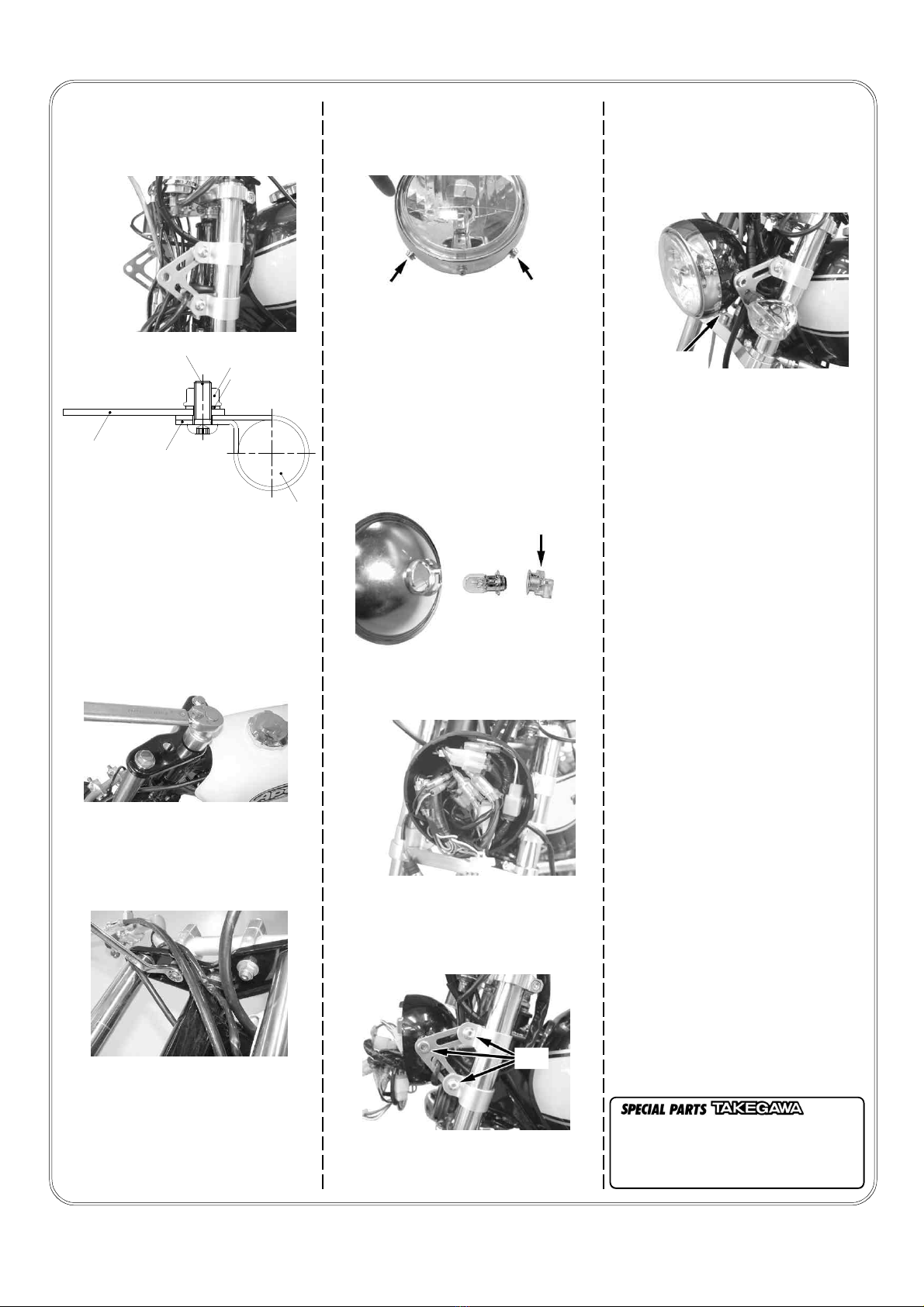 SPECIAL PARTS TAKEGAWA