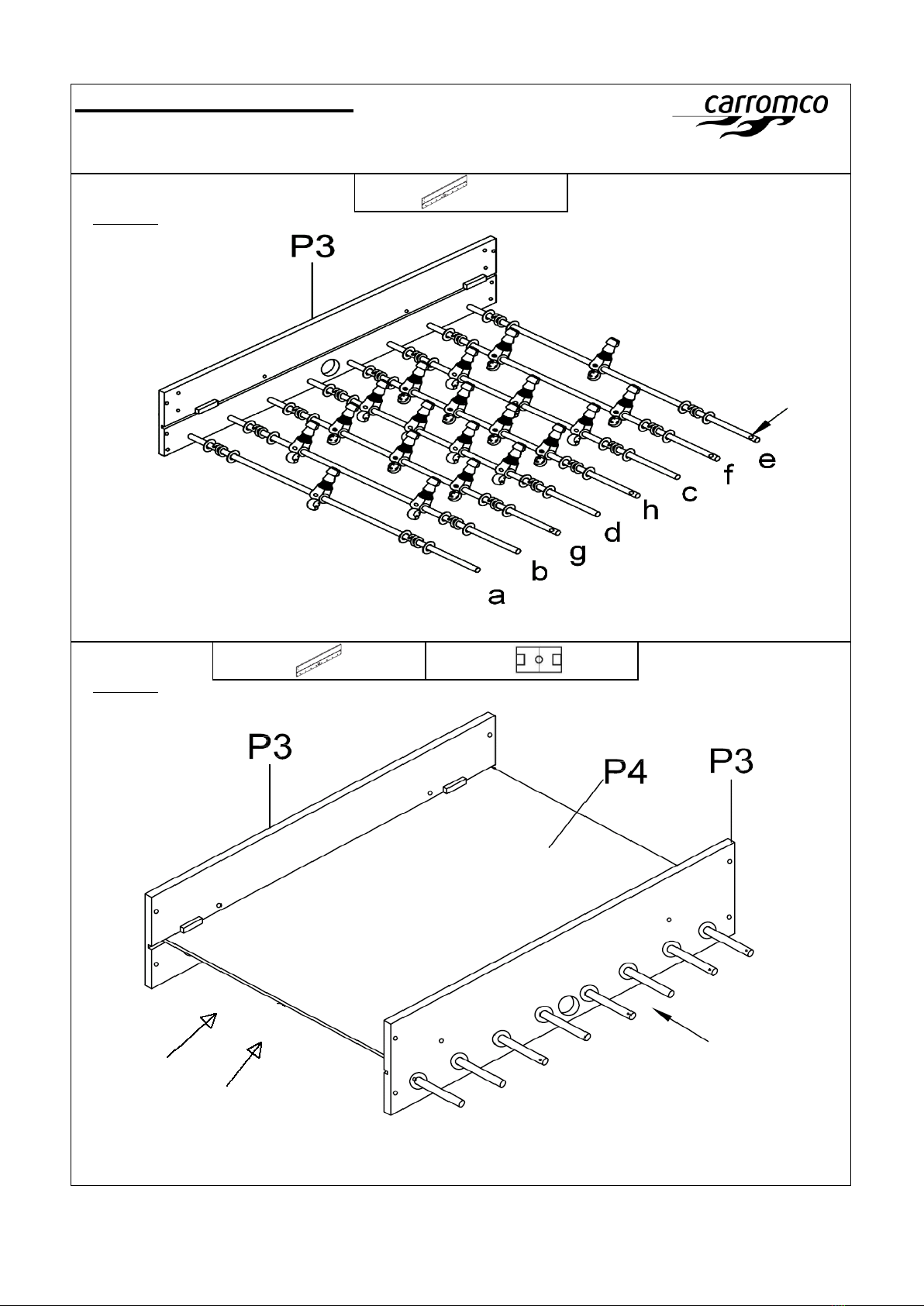 carromco

P3

e
f
c
h
d
g
b
a

P3
P4
P3