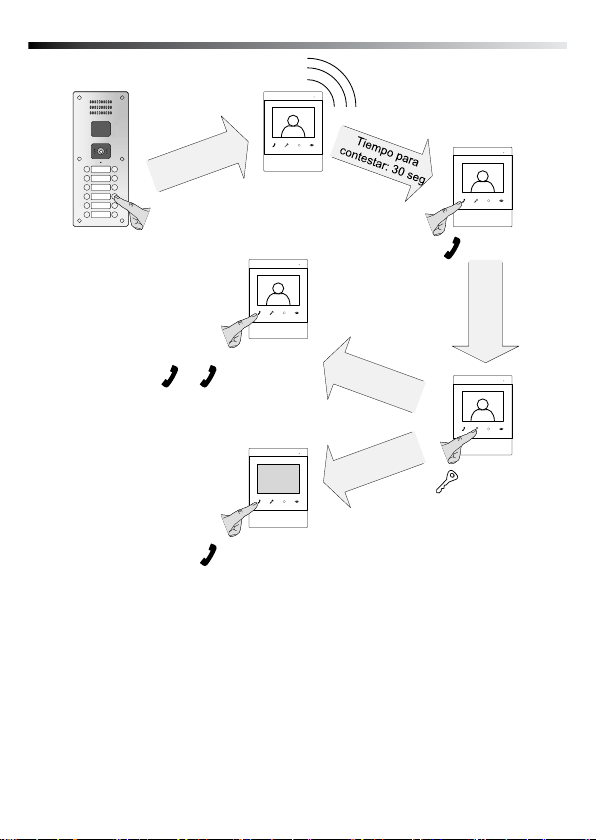 Tiempo para contestar: 30 seg