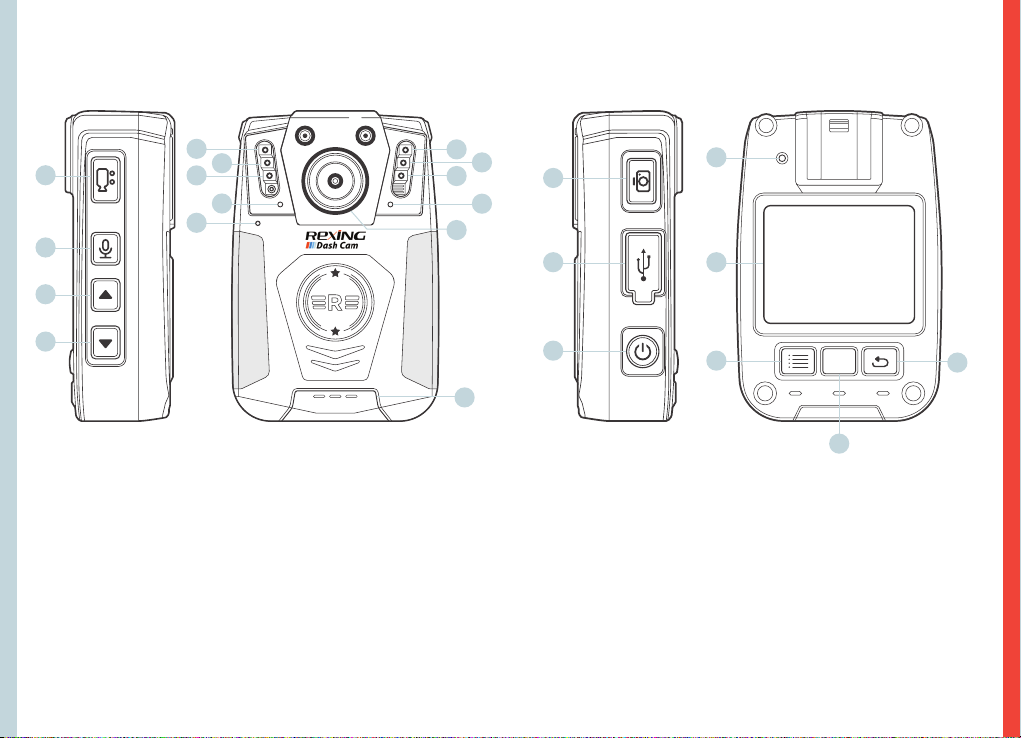 REXING
Dash Cam

R