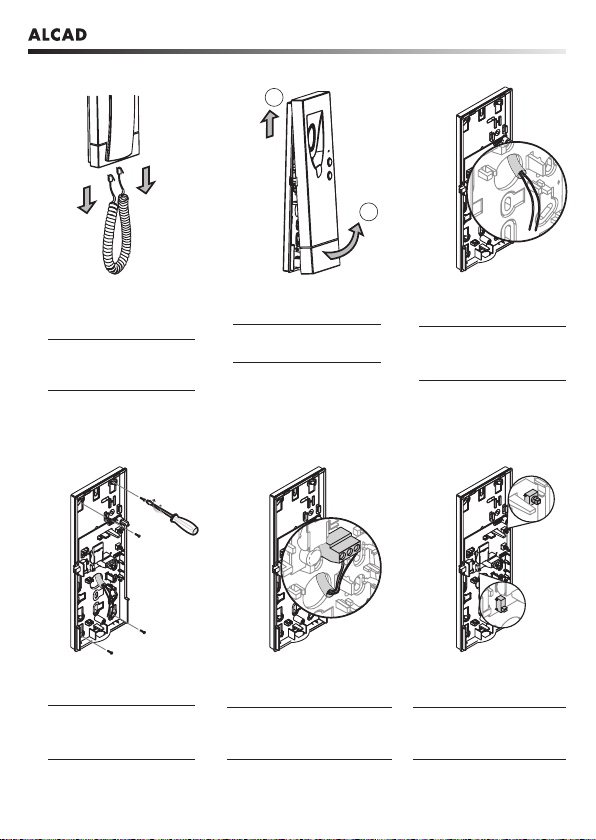 ALCAD