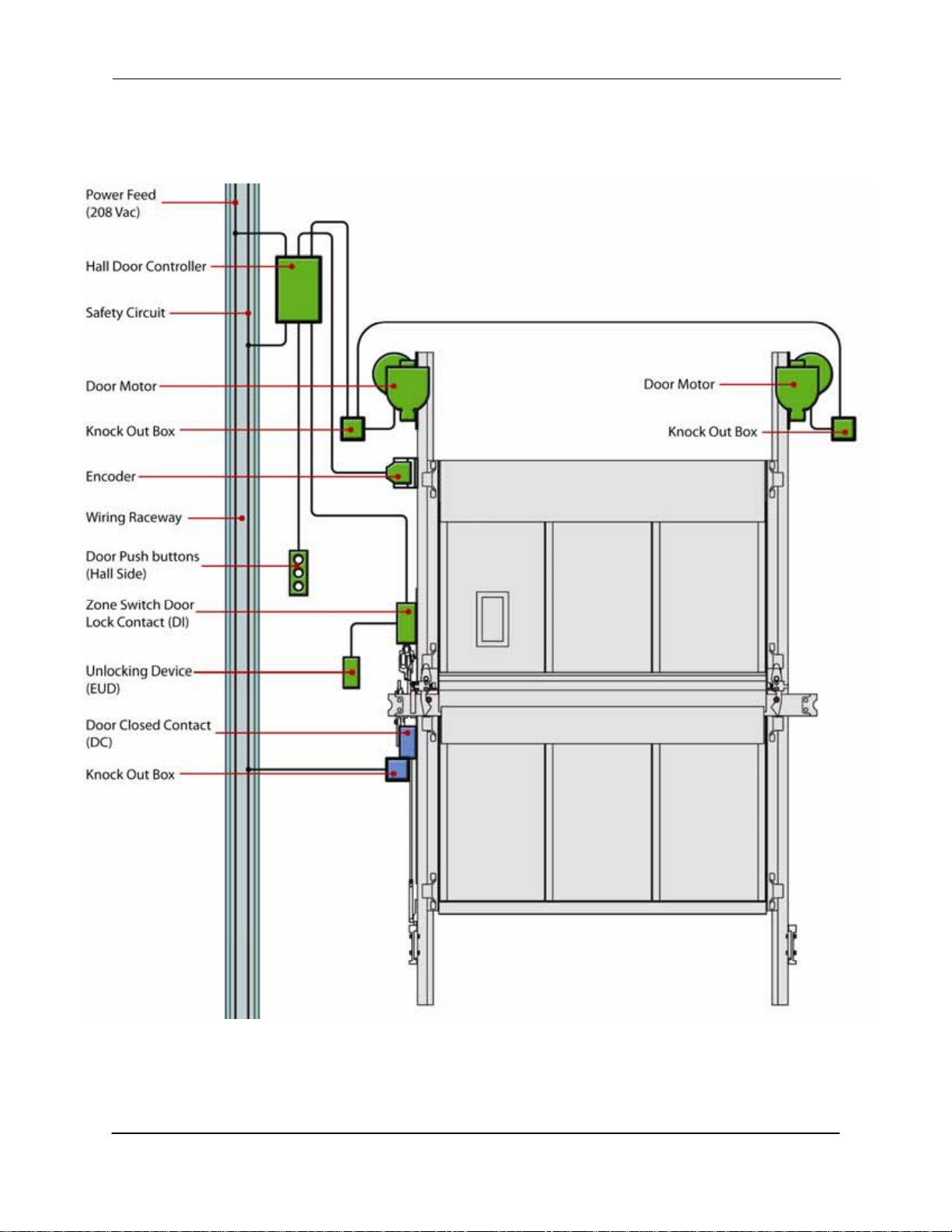 Power Feed
(208 Vac)

Hall Door Controller

Safety Circuit

Door Motor

Knock Out Box

Encoder

Wiring Raceway

Door Push buttons
(Hall Side)

Zone Switch Door
Lock Contact (DI)

Unlocking Device
(EUD)

Door Closed Contact
(DC)

Knock Out Box

Door Motor

Knock Out Box