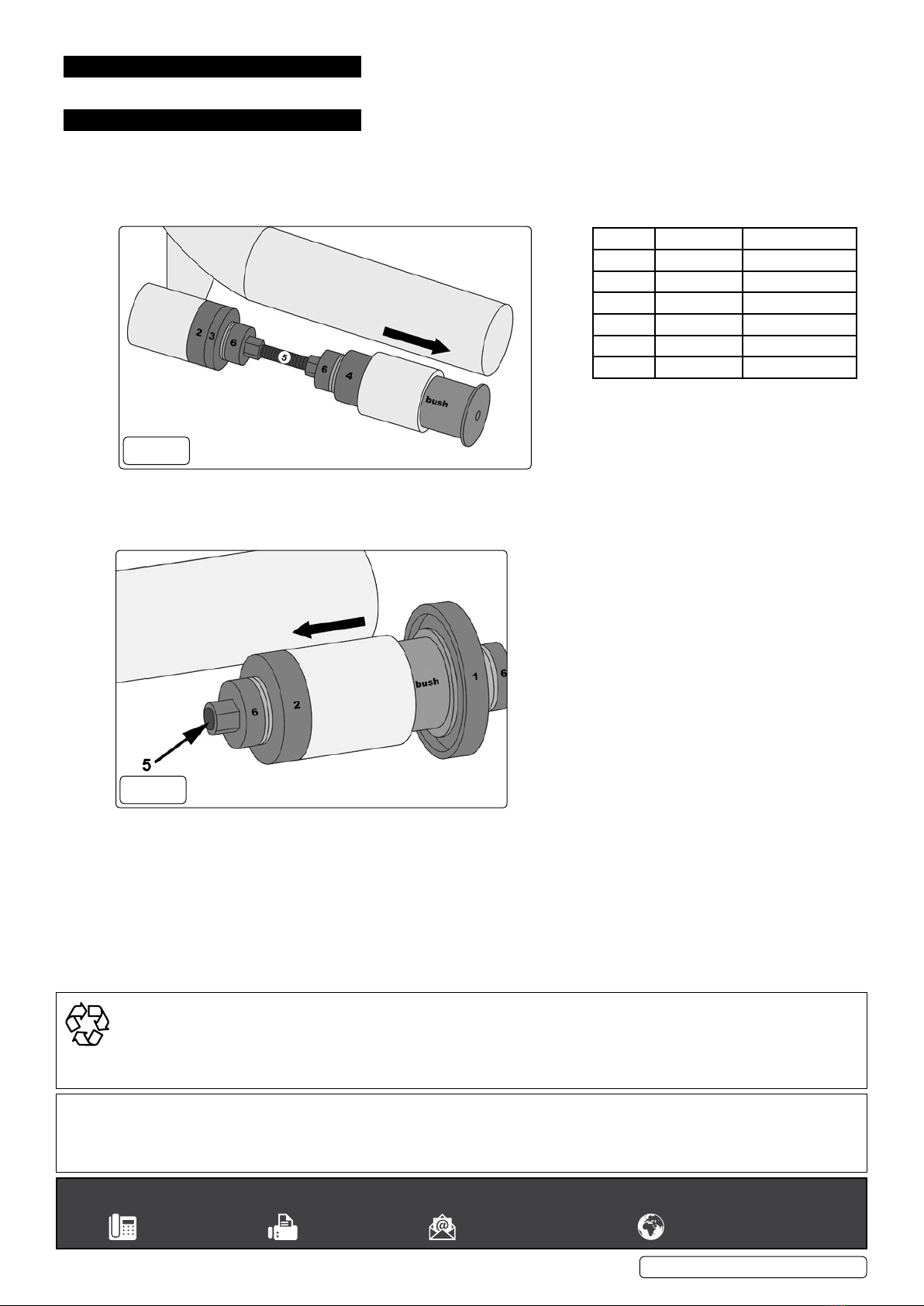 2 3 6 5 6 4 bush

bush 1 6 6 2 5