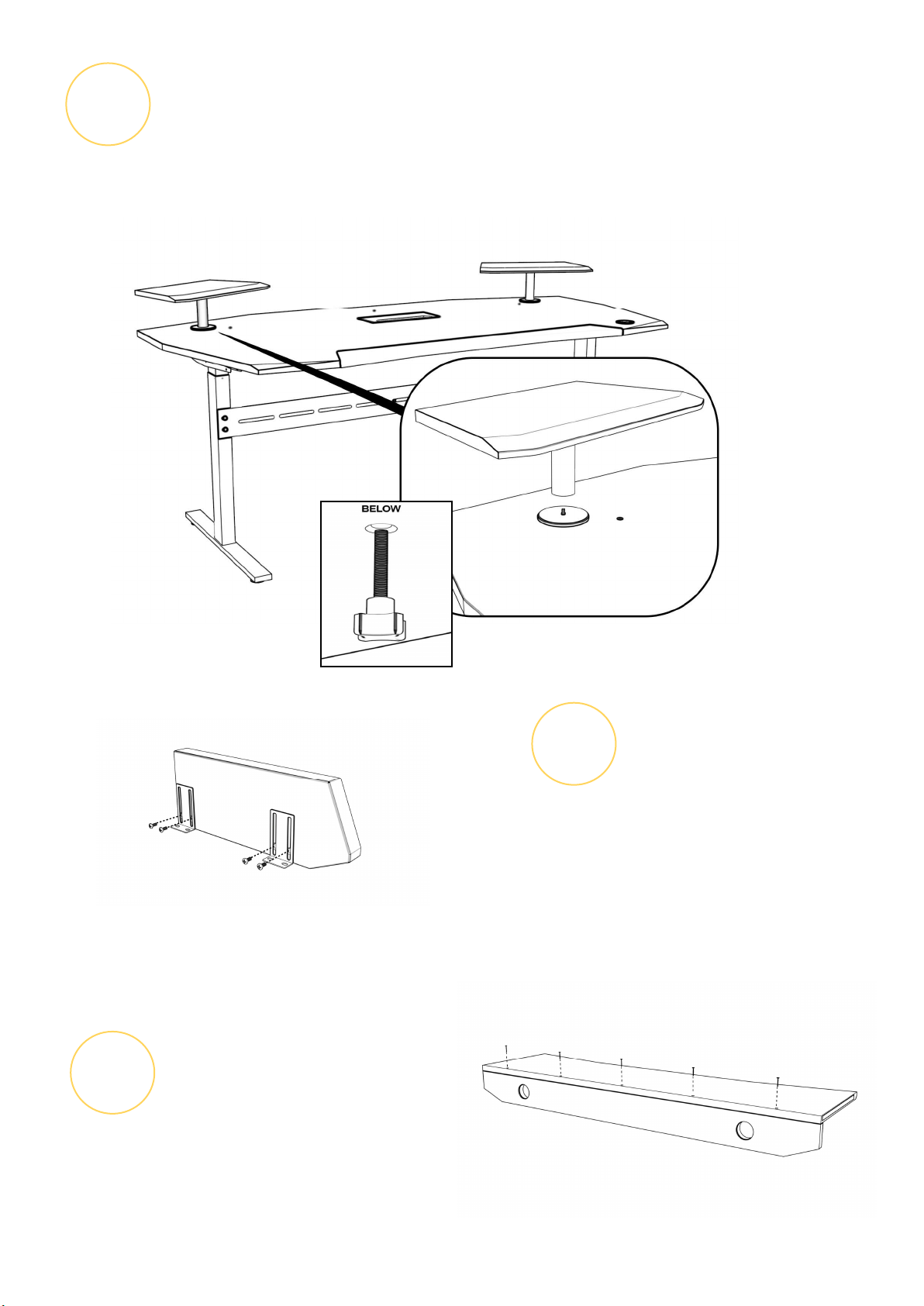 BELOW