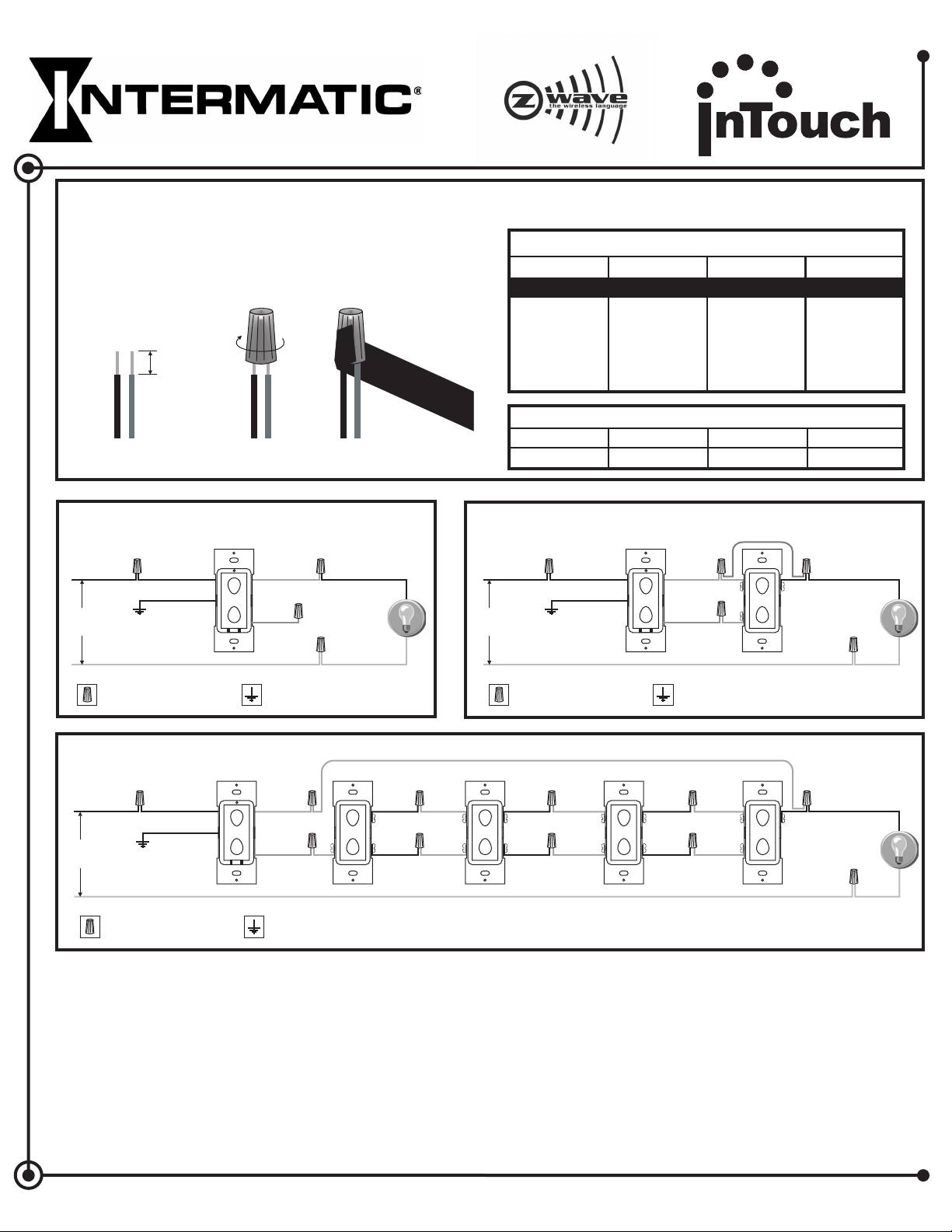 INTERMATIC®

Z wave the wireless language

inTouch