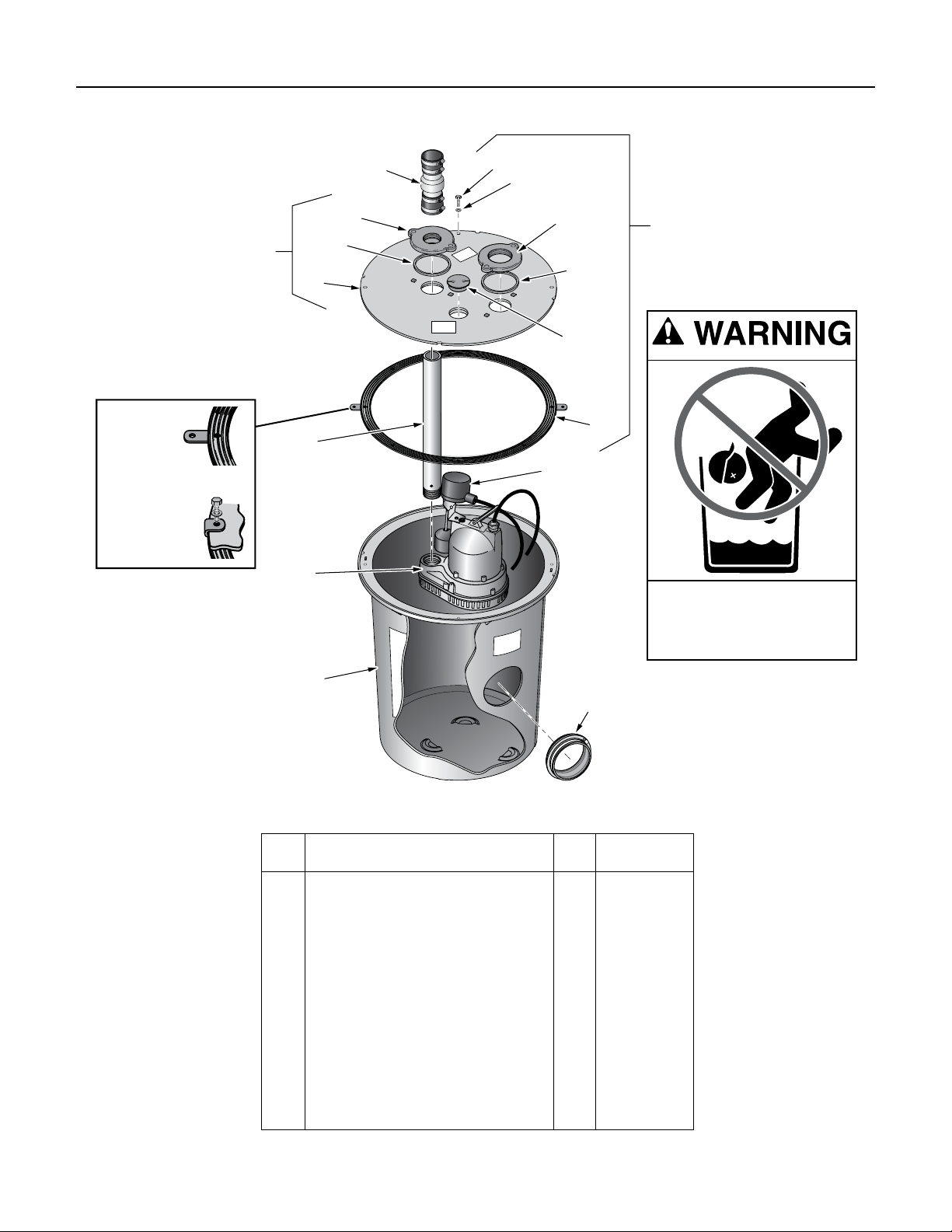 WARNING