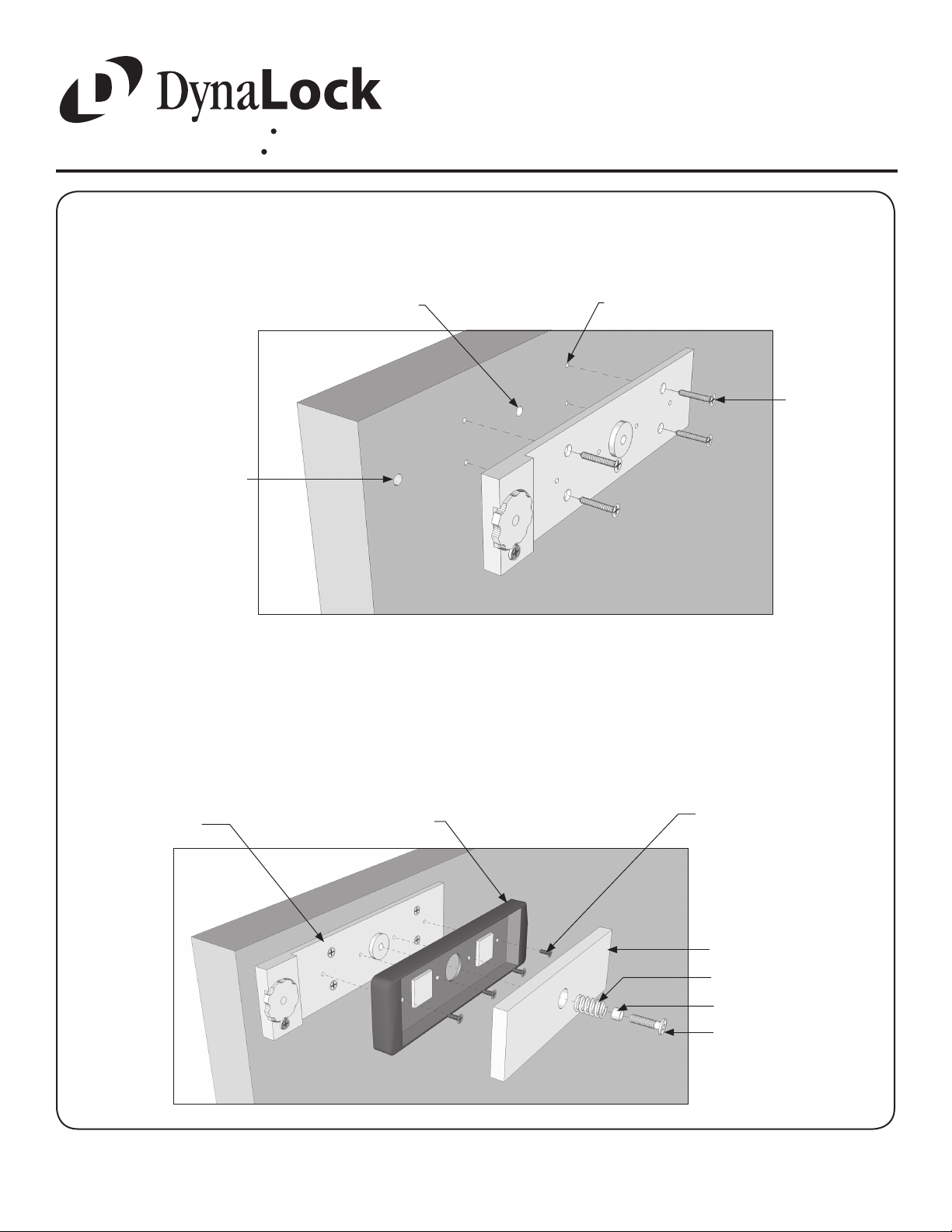 DynaLock