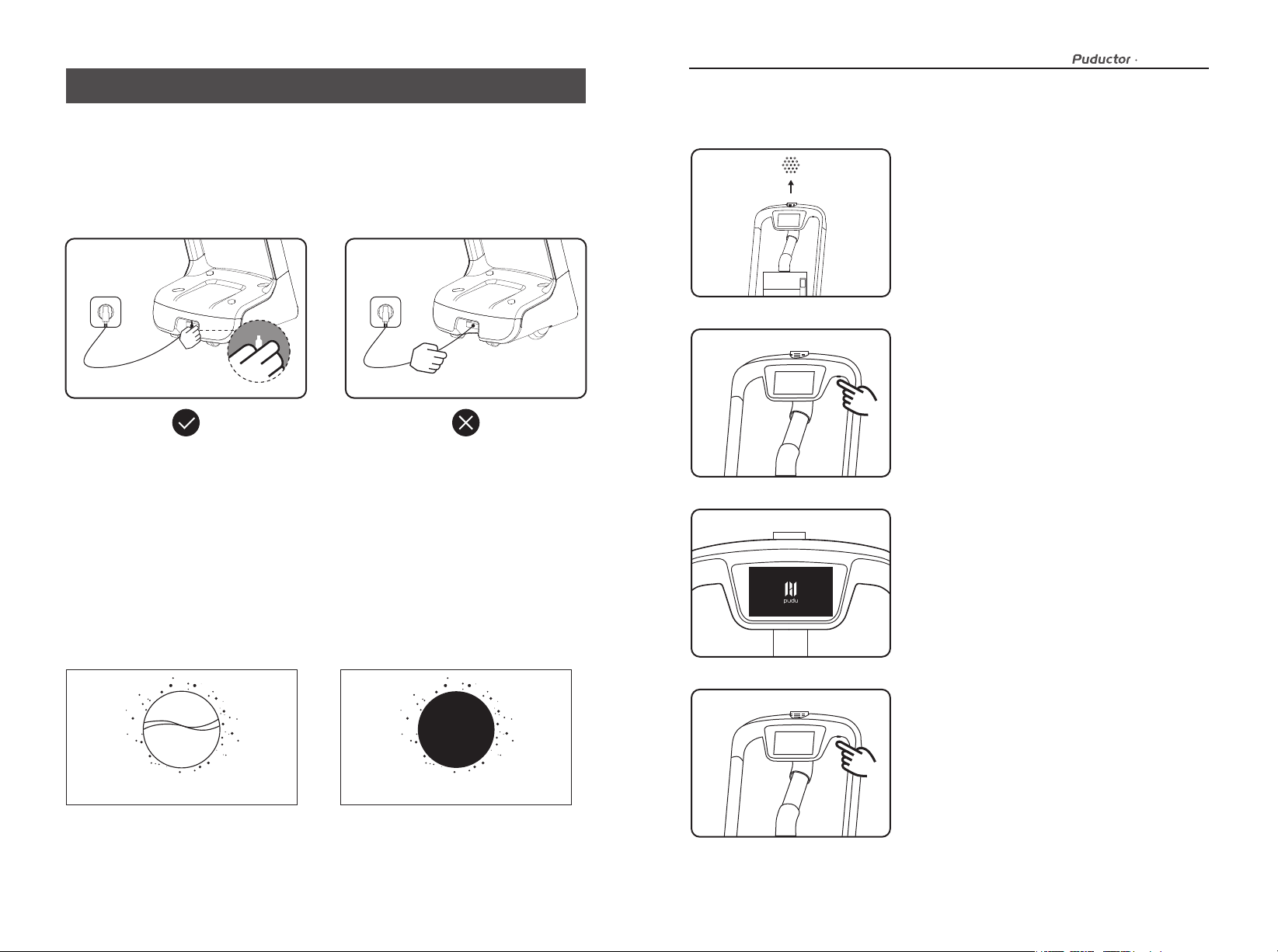 Puductor ·

pudu