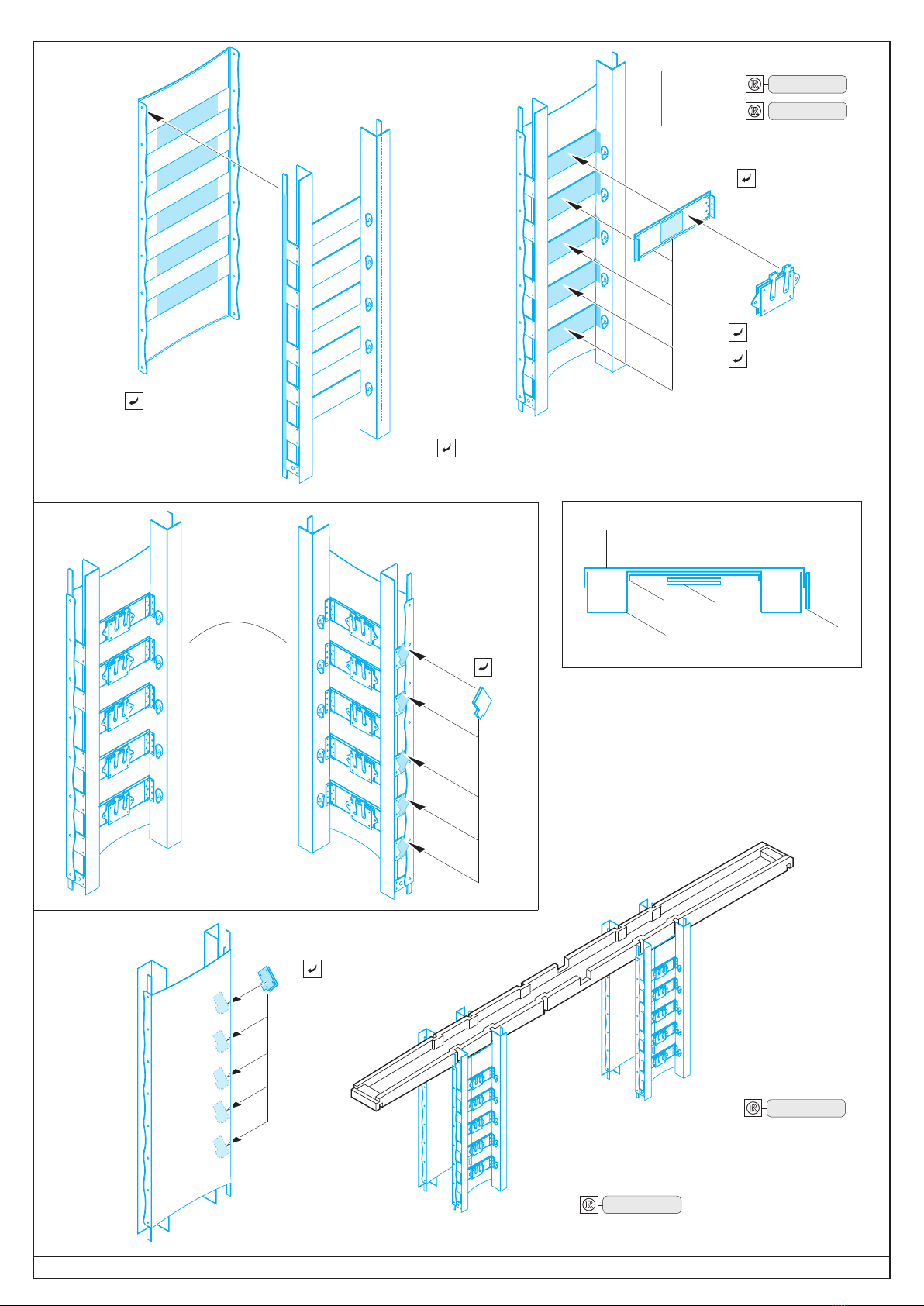 Ⓡ
Ⓡ
Ⓡ
Ⓡ