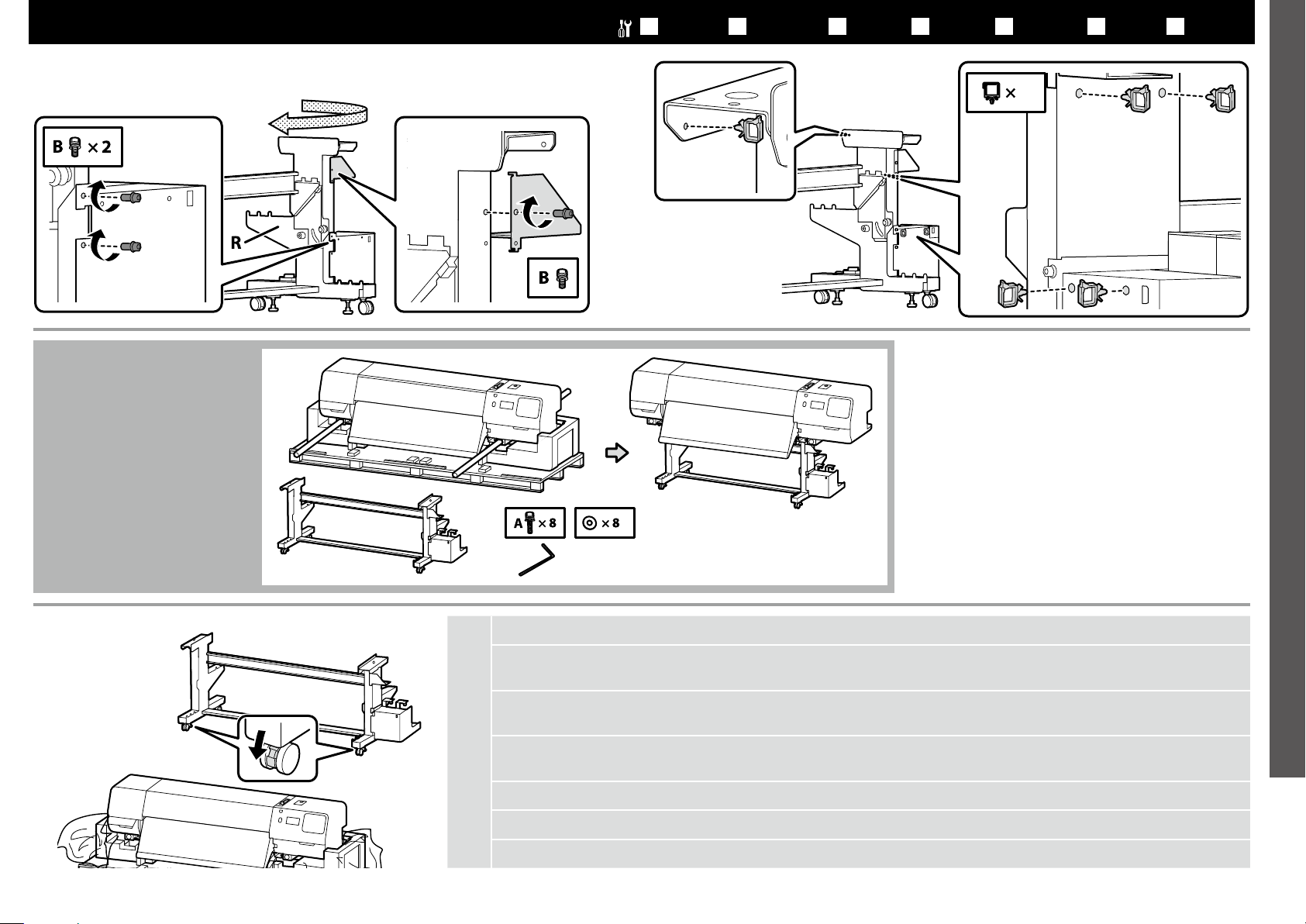 B × 2

R

B

×

A × 8

× 8