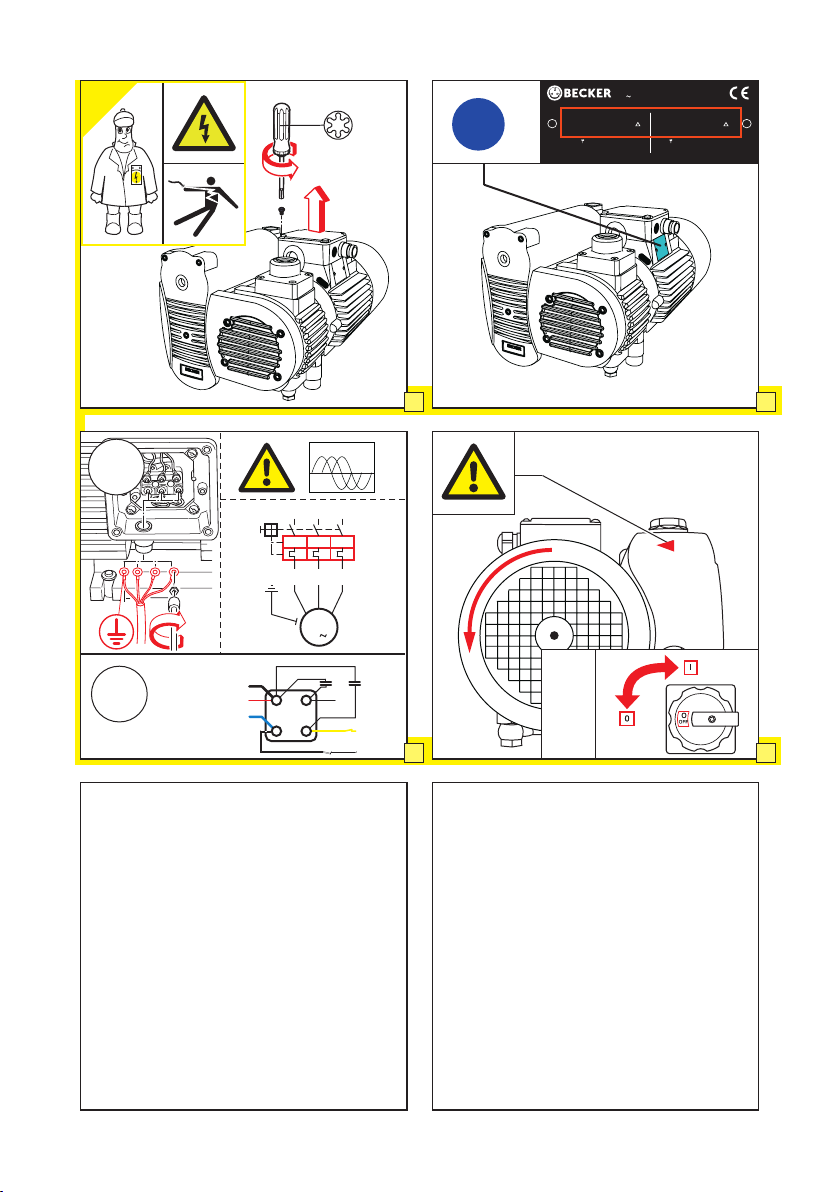 BECKER
~
CE
~
I
0
0
OFF