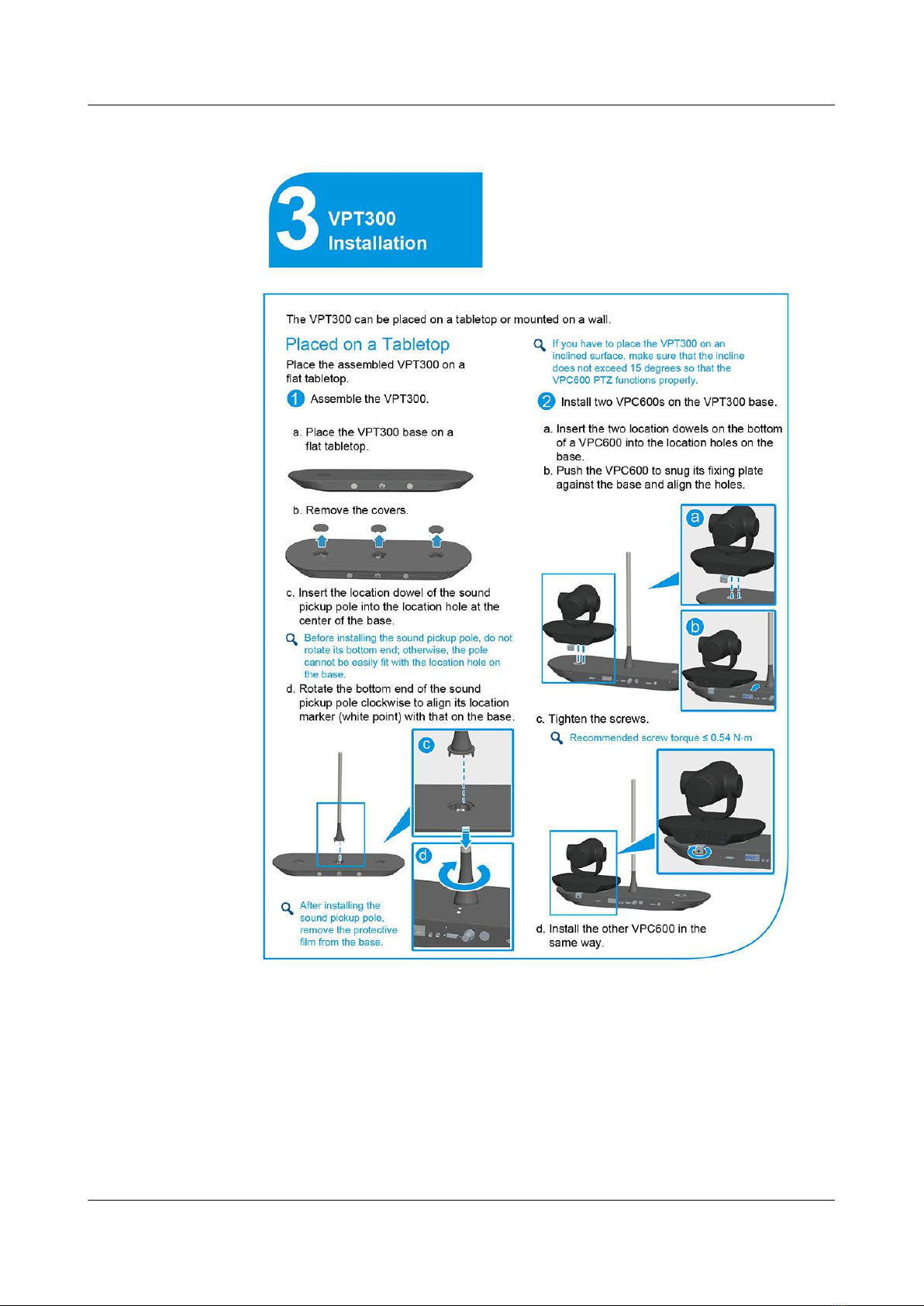 3 VPT300 Installation

The VPT300 can be placed on a tabletop or mounted on a wall.

Placed on a Tabletop

Place the assembled VPT300 on a flat tabletop.

1 Assemble the VPT300.

a. Place the VPT300 base on a flat tabletop.

b. Remove the covers.

c. Insert the location dowel of the sound pickup pole into the location hole at the center of the base.

Before installing the sound pickup pole, do not rotate its bottom end; otherwise, the pole cannot be easily fit with the location hole on the base.

d. Rotate the bottom end of the sound pickup pole clockwise to align its location marker (white point) with that on the base.

c

d

After installing the sound pickup pole, remove the protective film from the base.

If you have to place the VPT300 on an inclined surface, make sure that the incline does not exceed 15 degrees so that the VPC600 PTZ functions properly.

2 Install two VPC600s on the VPT300 base.

a. Insert the two location dowels on the bottom of a VPC600 into the location holes on the base.

b. Push the VPC600 to snug its fixing plate against the base and align the holes.

a

b

c. Tighten the screws.

Recommended screw torque ≤ 0.54 N·m

d. Install the other VPC600 in the same way.