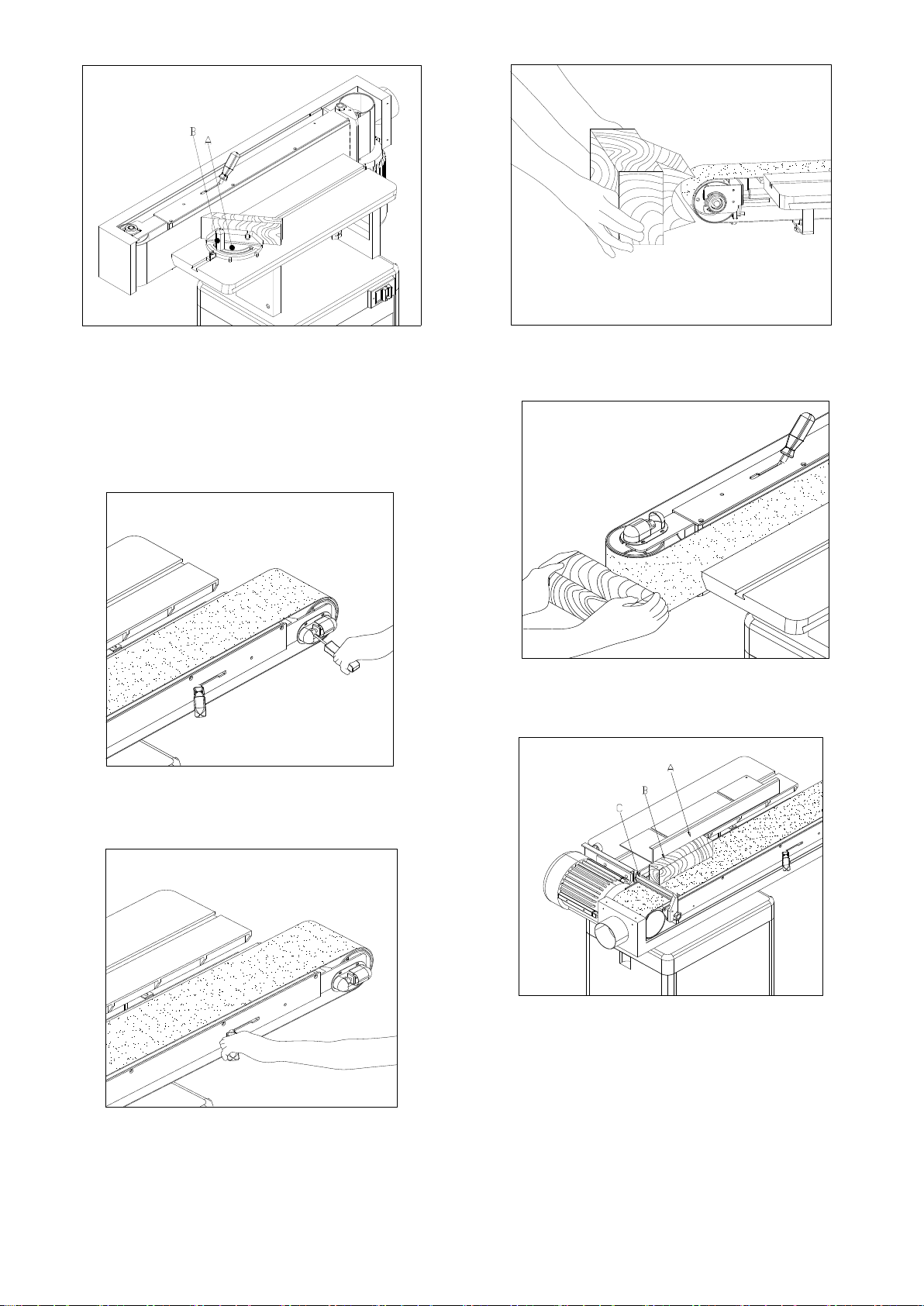 B
A

A
B
C