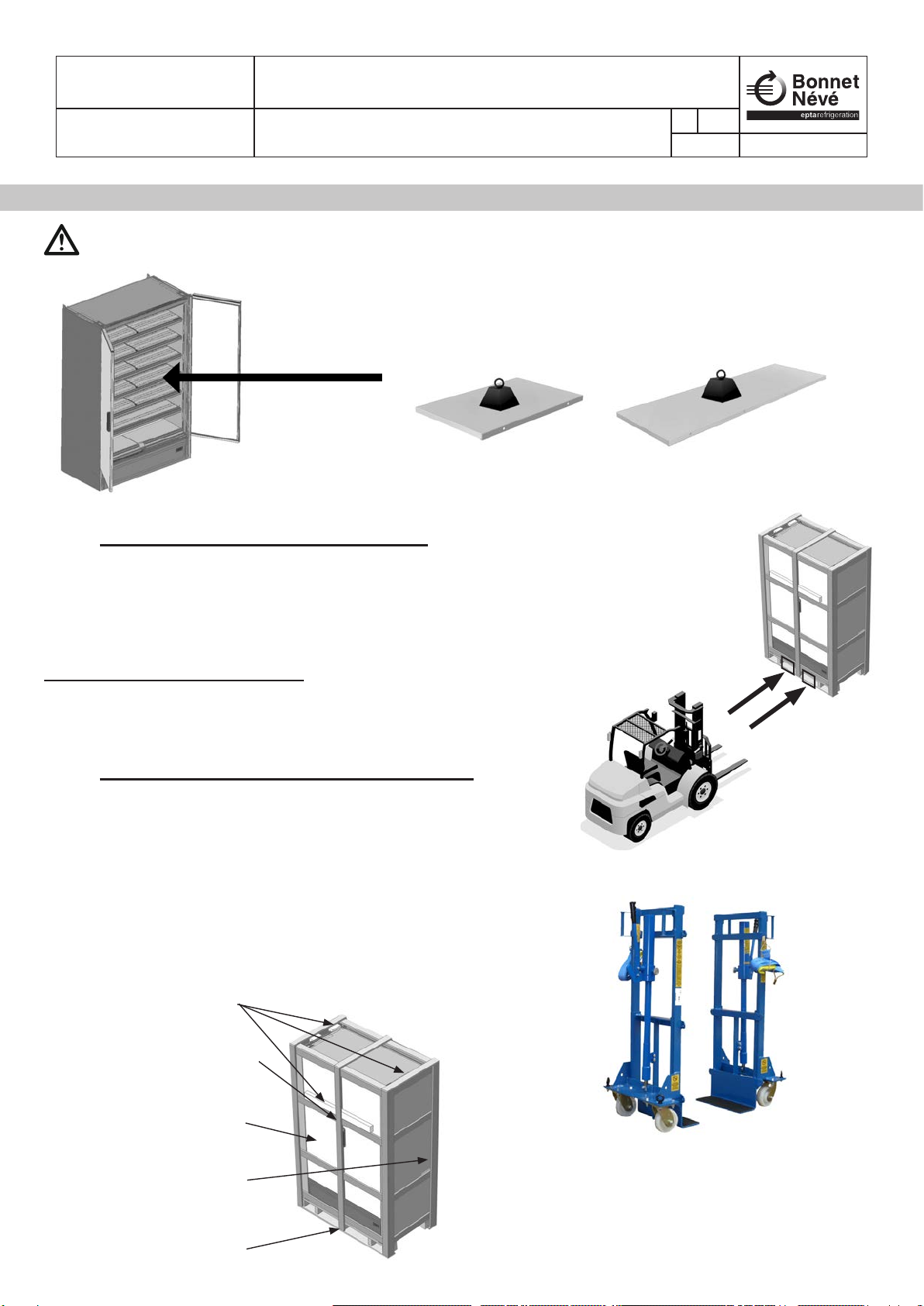 Bonnet
Névé
eptarefrigeration