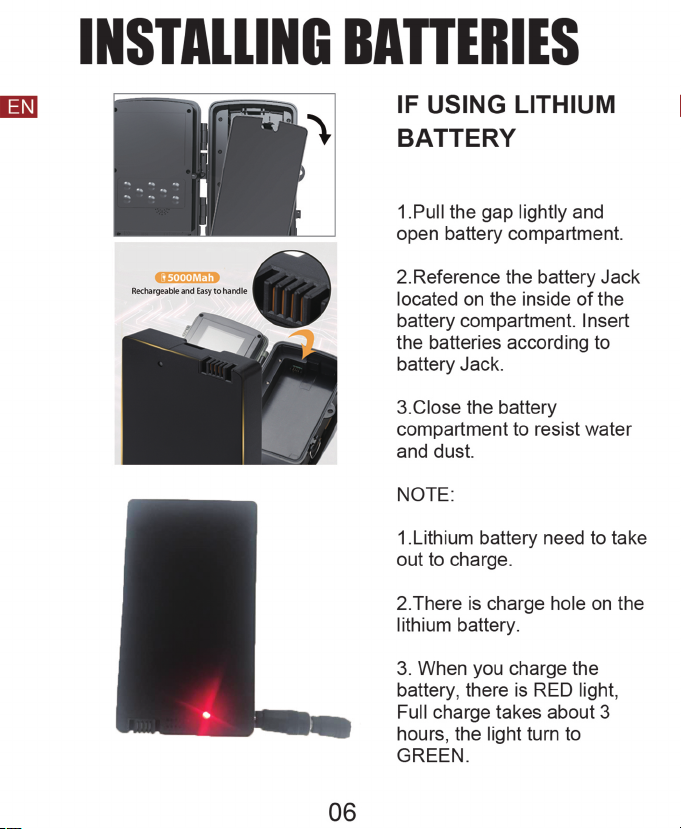 INSTALLING BATTERIES

EN

5000Mah
Rechargeable and Easy to handle

IF USING LITHIUM BATTERY

1.Pull the gap lightly and open battery compartment.

2.Reference the battery Jack located on the inside of the battery compartment. Insert the batteries according to battery Jack.

3.Close the battery compartment to resist water and dust.

NOTE:

1.Lithium battery need to take out to charge.

2.There is charge hole on the lithium battery.

3. When you charge the battery, there is RED light, Full charge takes about 3 hours, the light turn to GREEN.

06