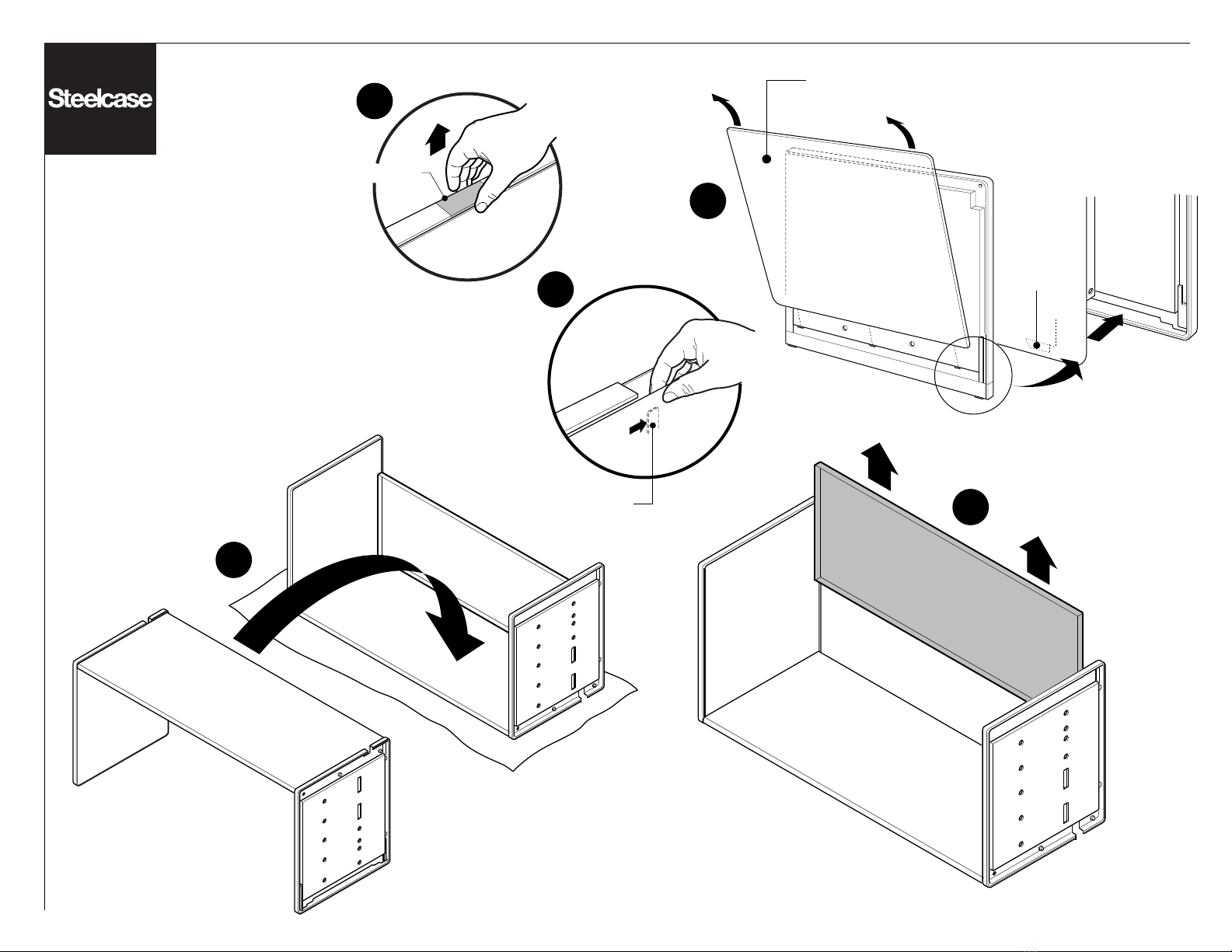 Steelcase