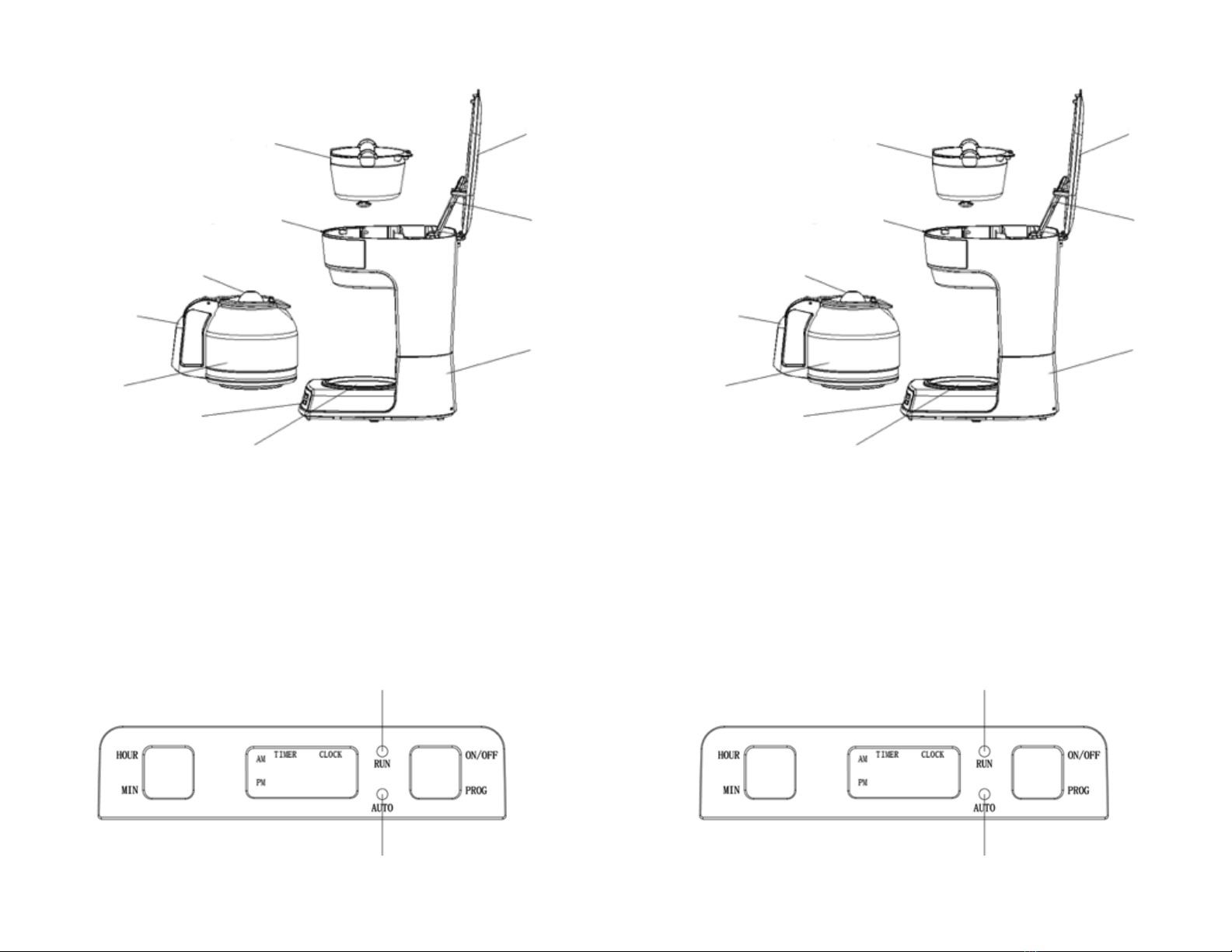 HOUR
MIN
AM TIMER CLOCK
PM
RUN
AUTO
ON/OFF
PROG

HOUR
MIN
AM TIMER CLOCK
PM
RUN
AUTO
ON/OFF
PROG