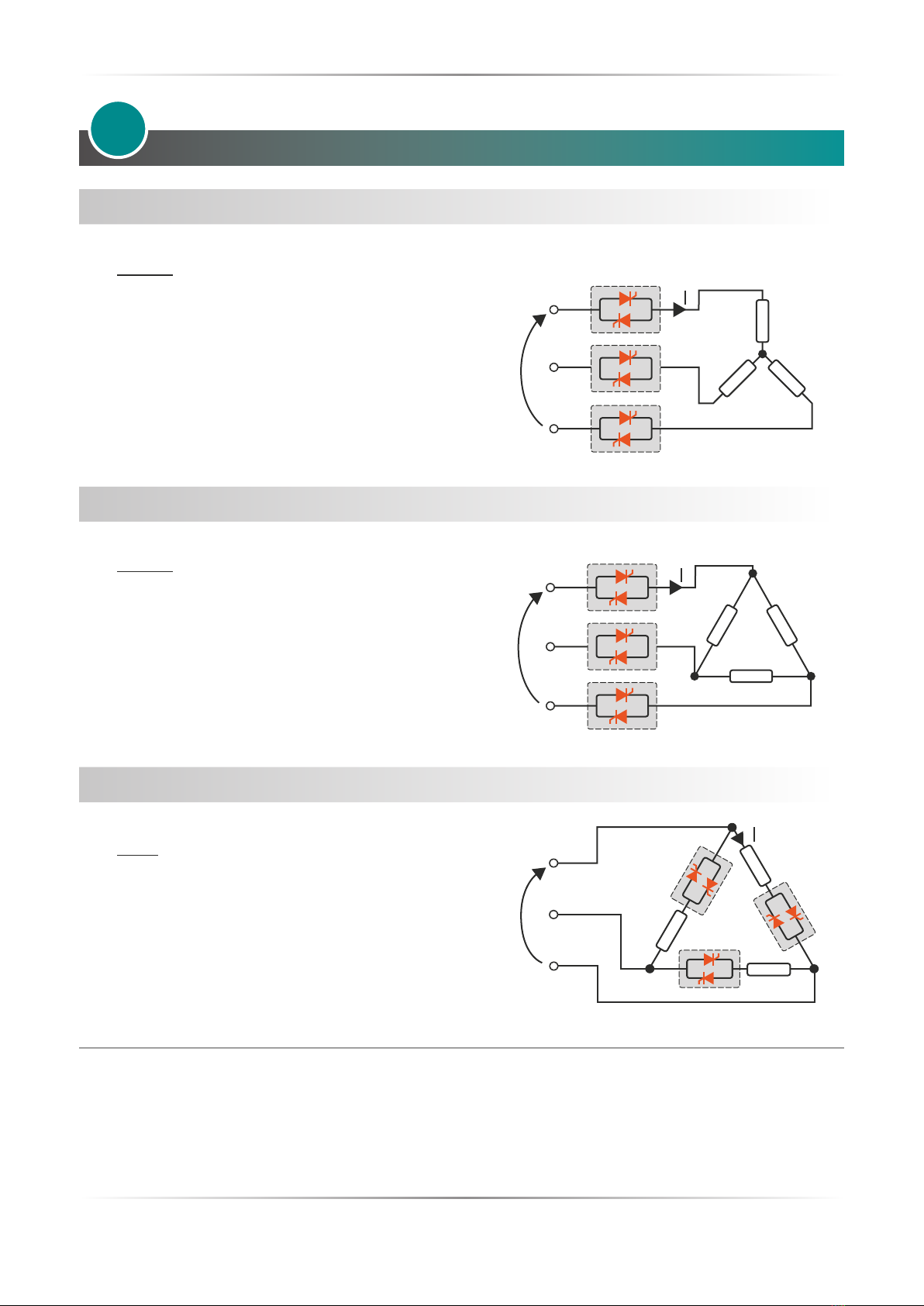 I

I

I