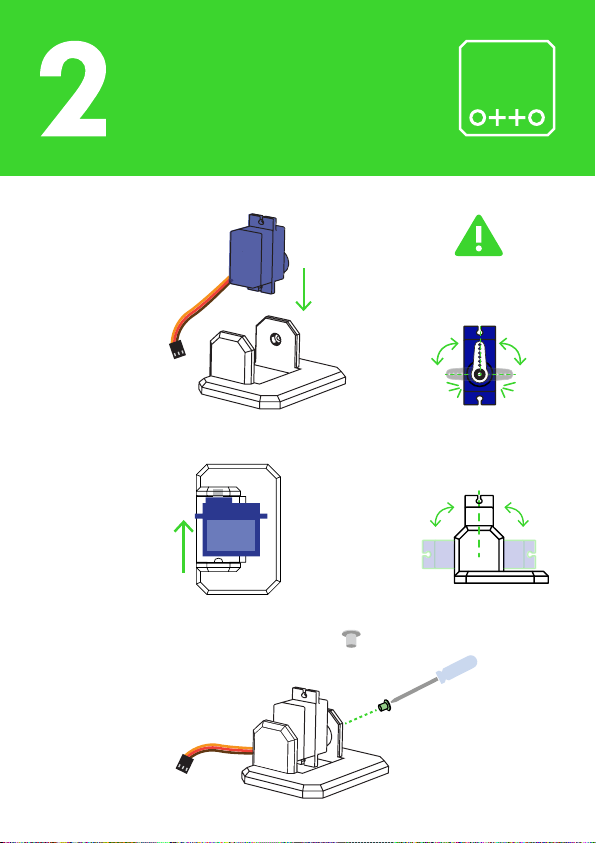 2

o++o