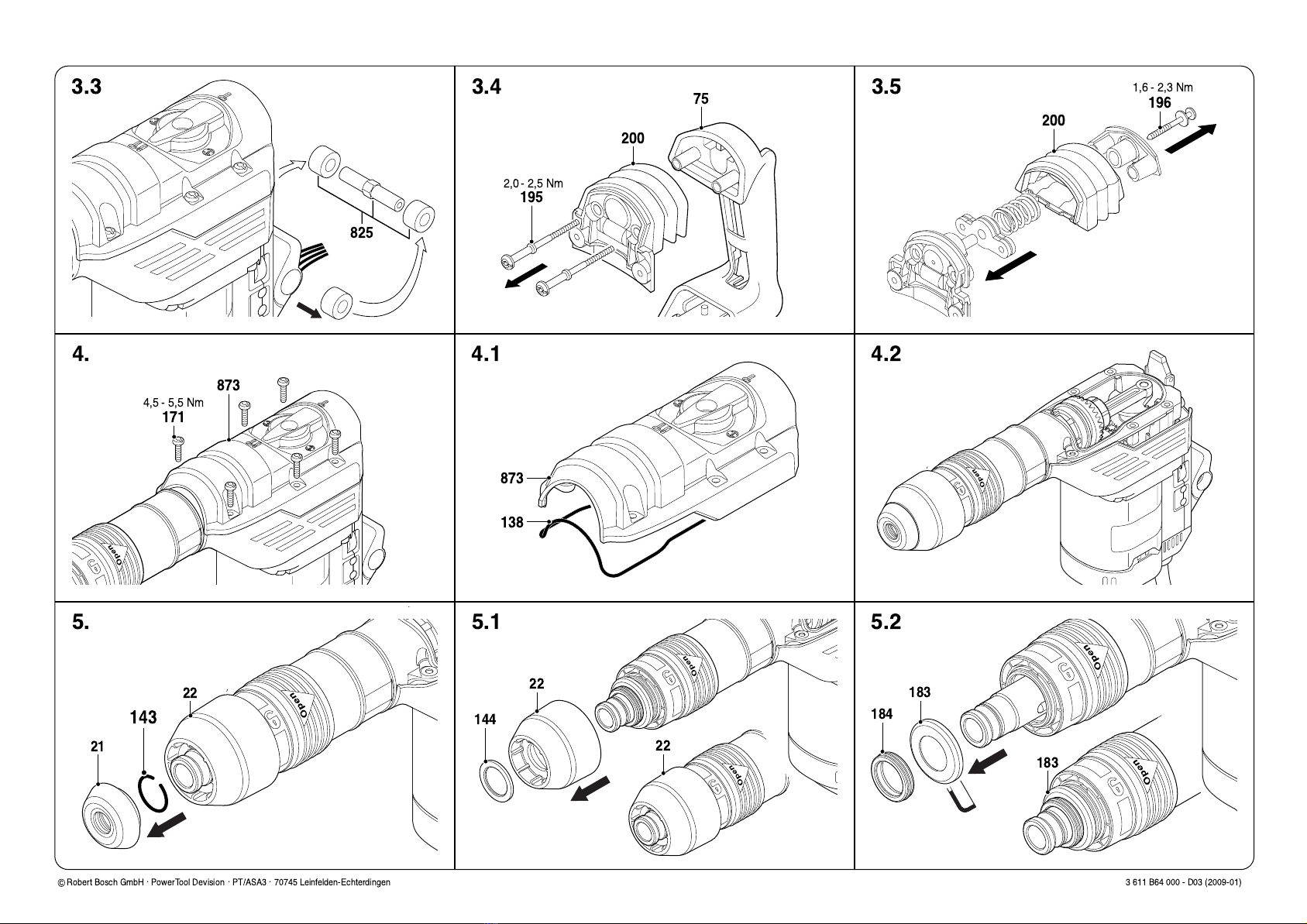 3.3

825

3.4

75

200

2,0 - 2,5 Nm
195

3.5

1,6 - 2,3 Nm
196

200

4.

873

4,5 - 5,5 Nm
171

Open

4.1

873

138

4.2

Open

5.

22

143

21

Open

5.1

22

144

22

Open

Open

5.2

183

184

183

Open

Open

© Robert Bosch GmbH · PowerTool Devision · PT/ASA3 · 70745 Leinfelden-Echterdingen

3 611 B64 000 - D03 (2009-01)