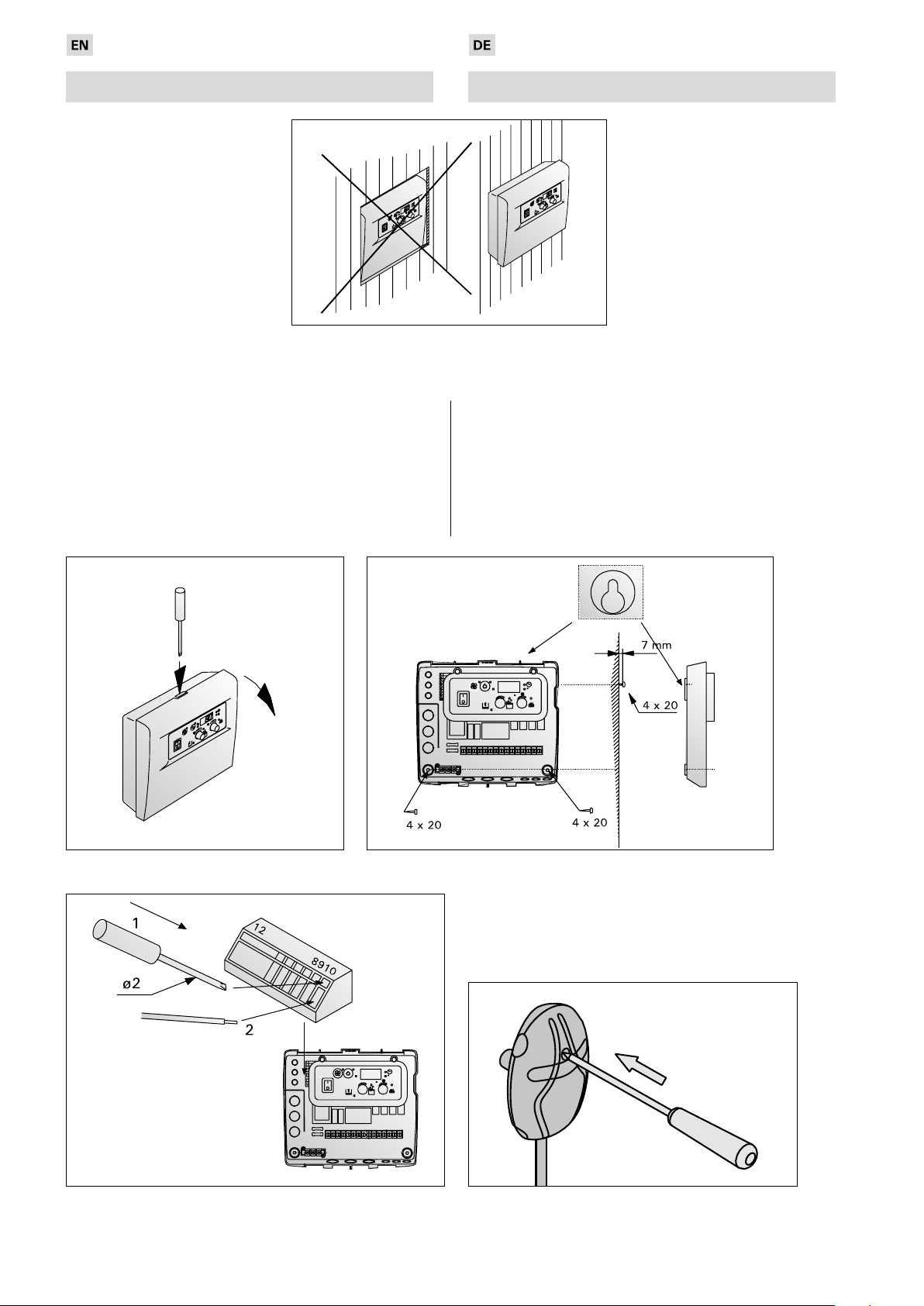 EN

DE

7 mm

4 x 20

4 x 20

4 x 20

1

12

8910

ø2

2