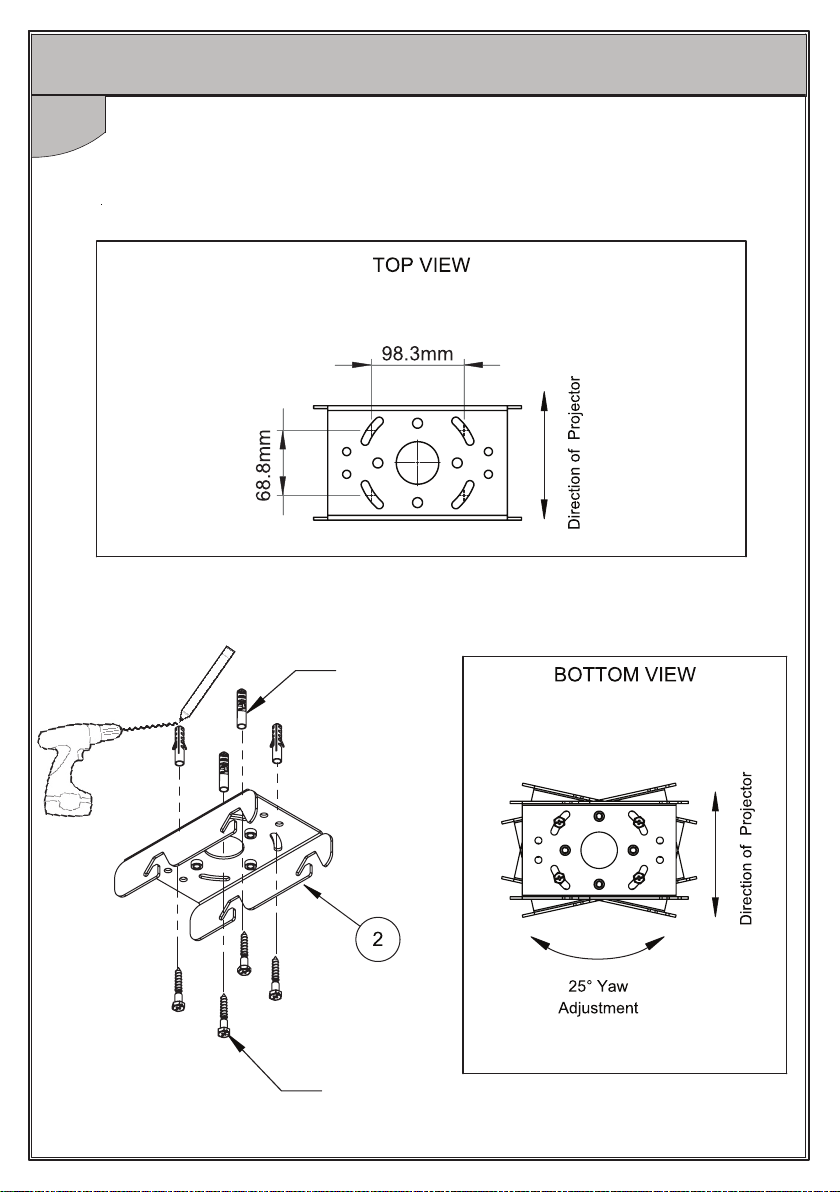 TOP VIEW

98.3mm

68.8mm

Direction of Projector

BOTTOM VIEW

Direction of Projector

25° Yaw Adjustment

2