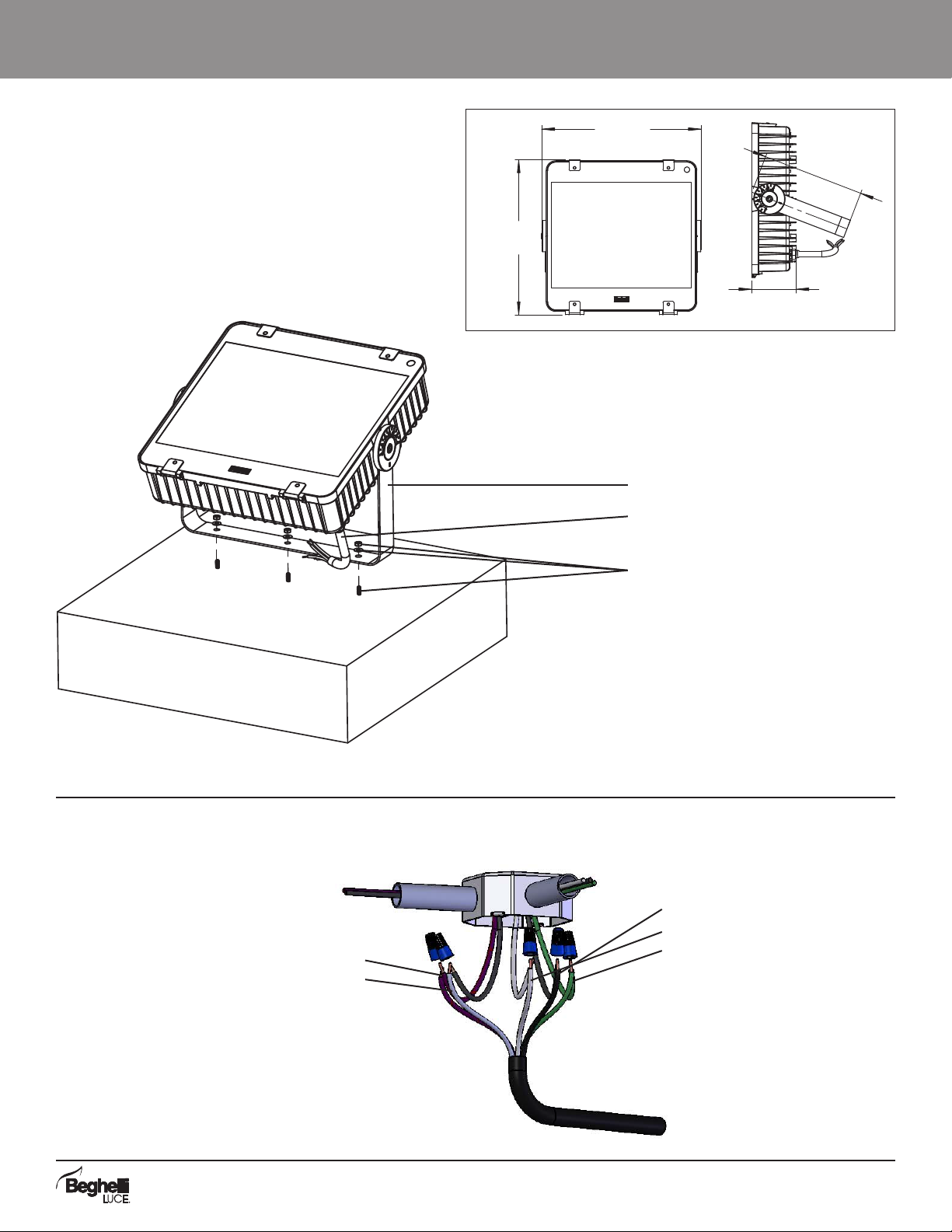 Beghelli LUCE.