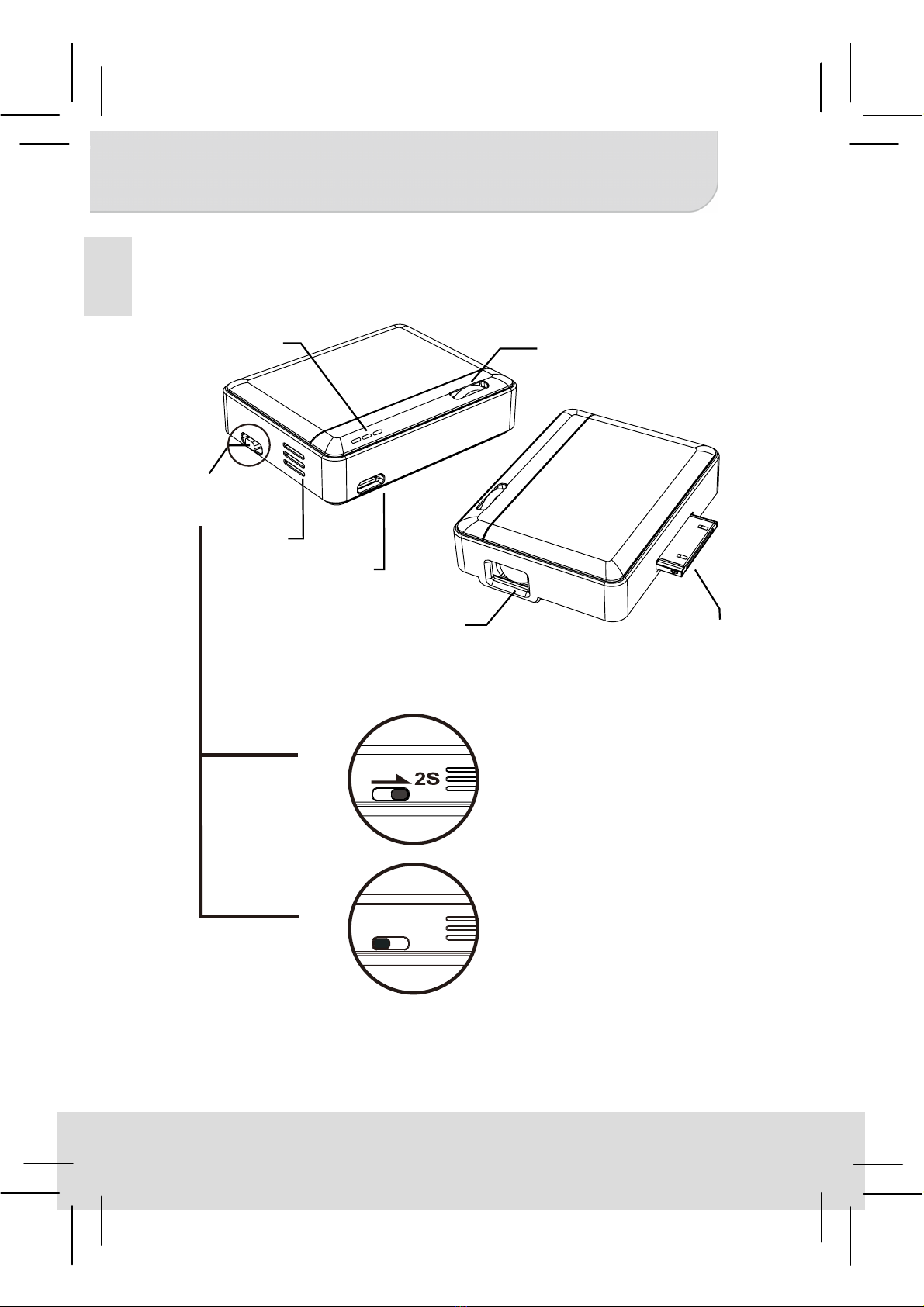 2S