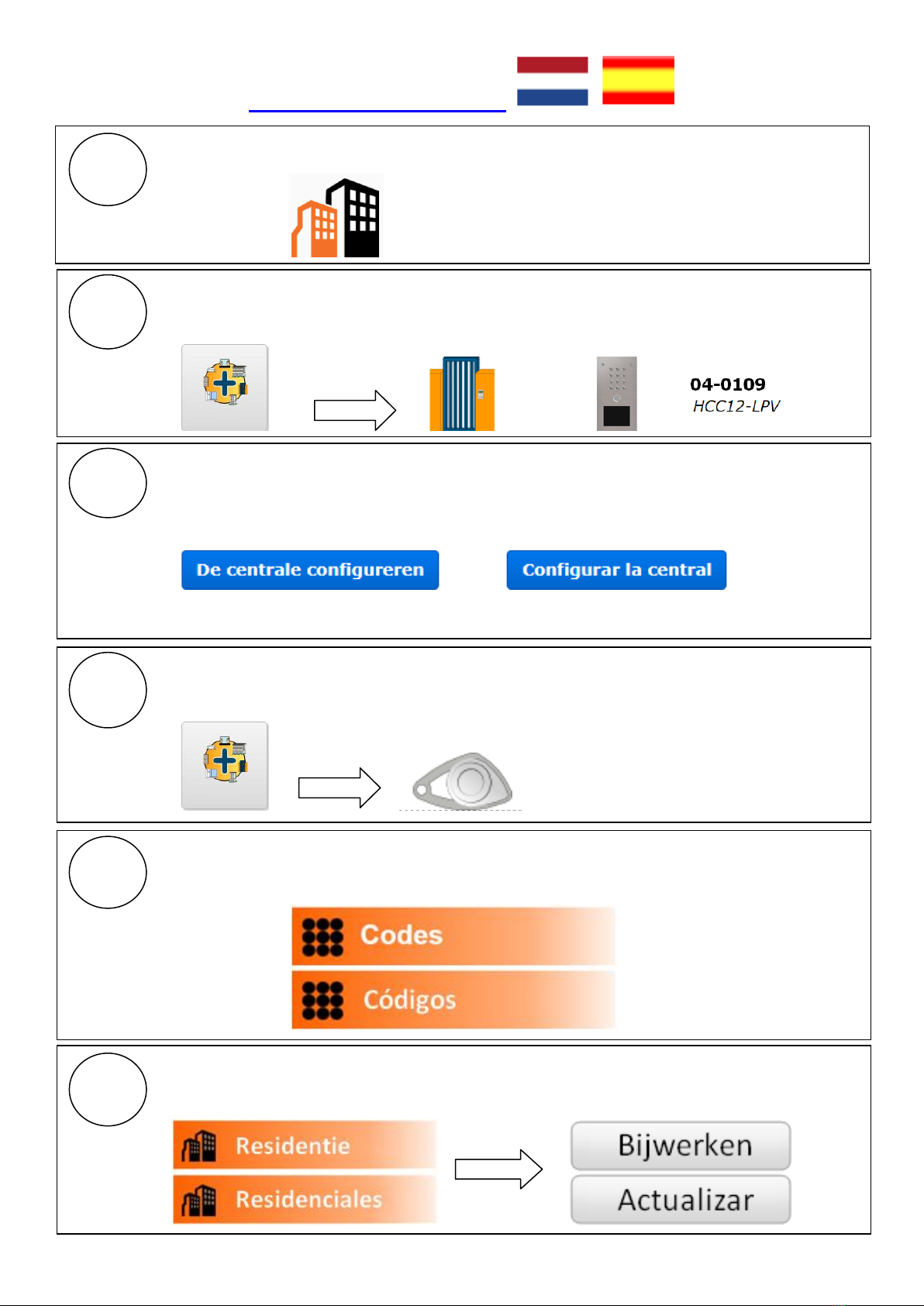 04-0109
HCC12-LPV

De centrale configureren

Configurar la central

Codes

Códigos

Residentie

Residenciales

Bijwerken

Actualizar