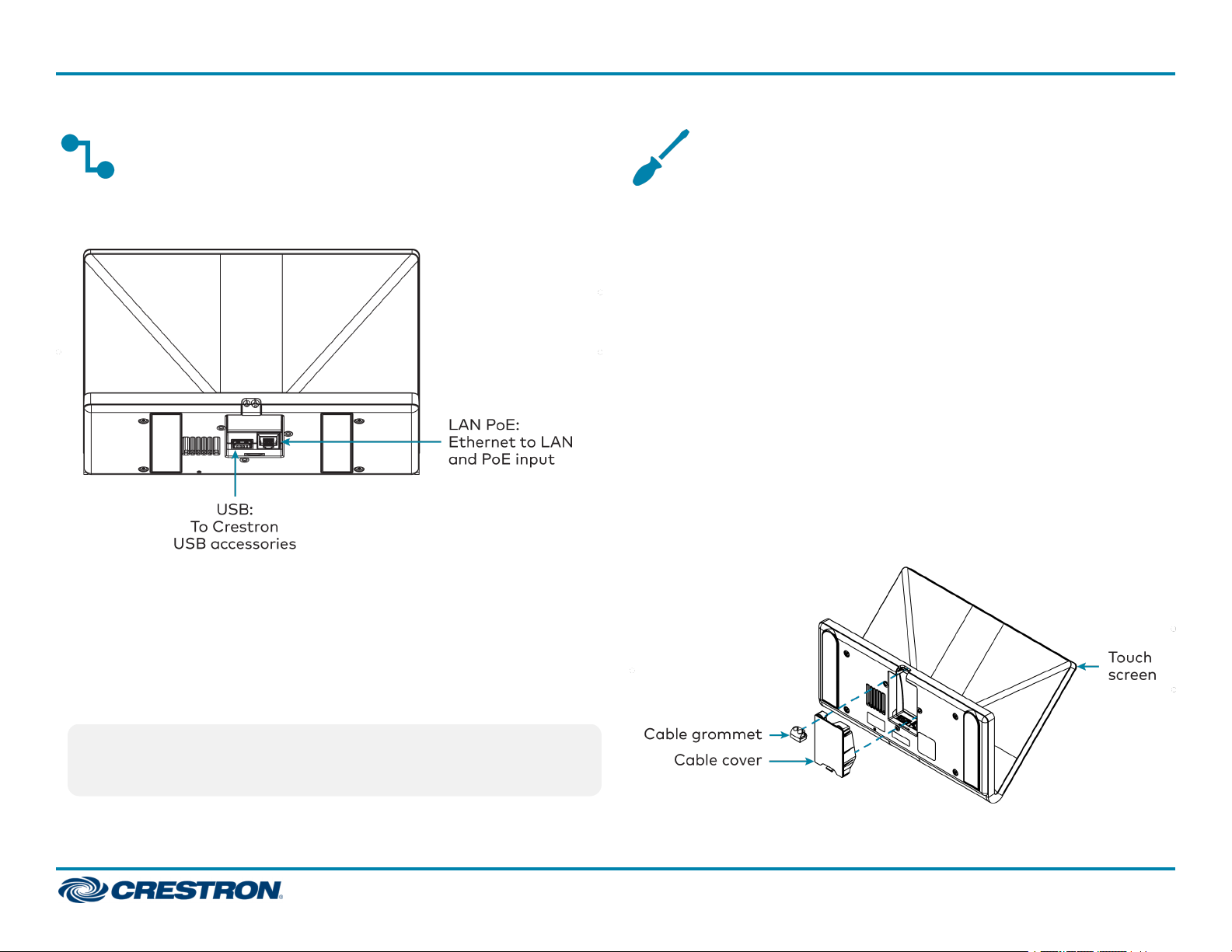 LAN PoE:
Ethernet to LAN
and PoE input

USB:
To Crestron
USB accessories

Touch screen

Cable grommet

Cable cover

CRESTRON