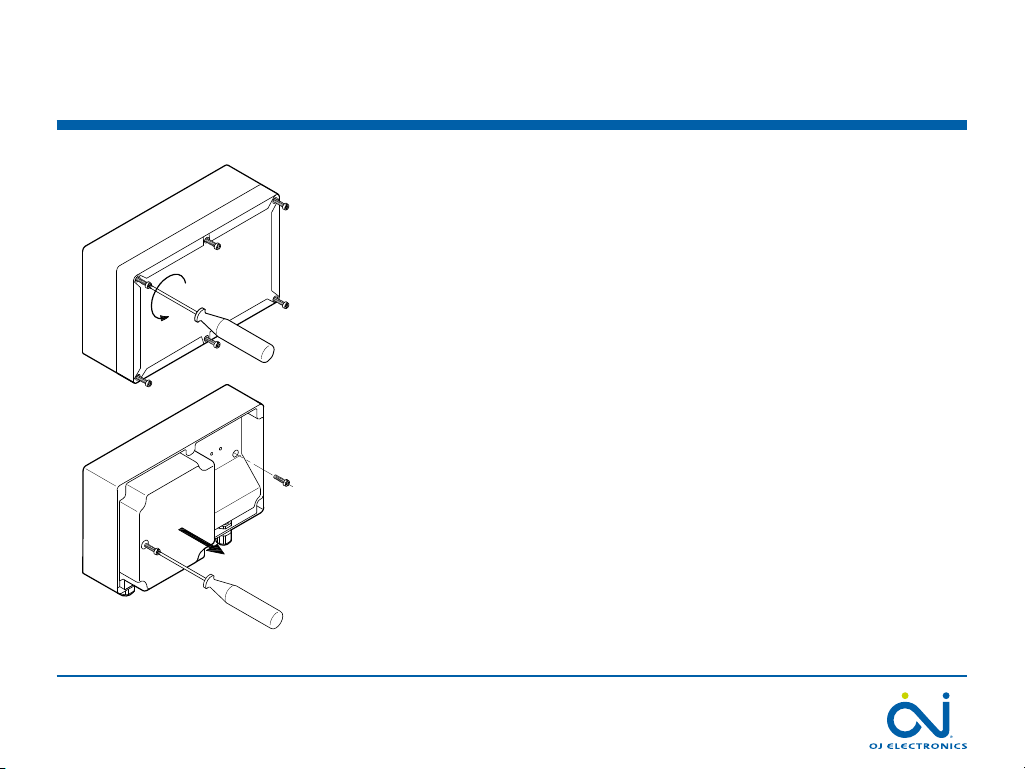 OJ ELECTRONICS