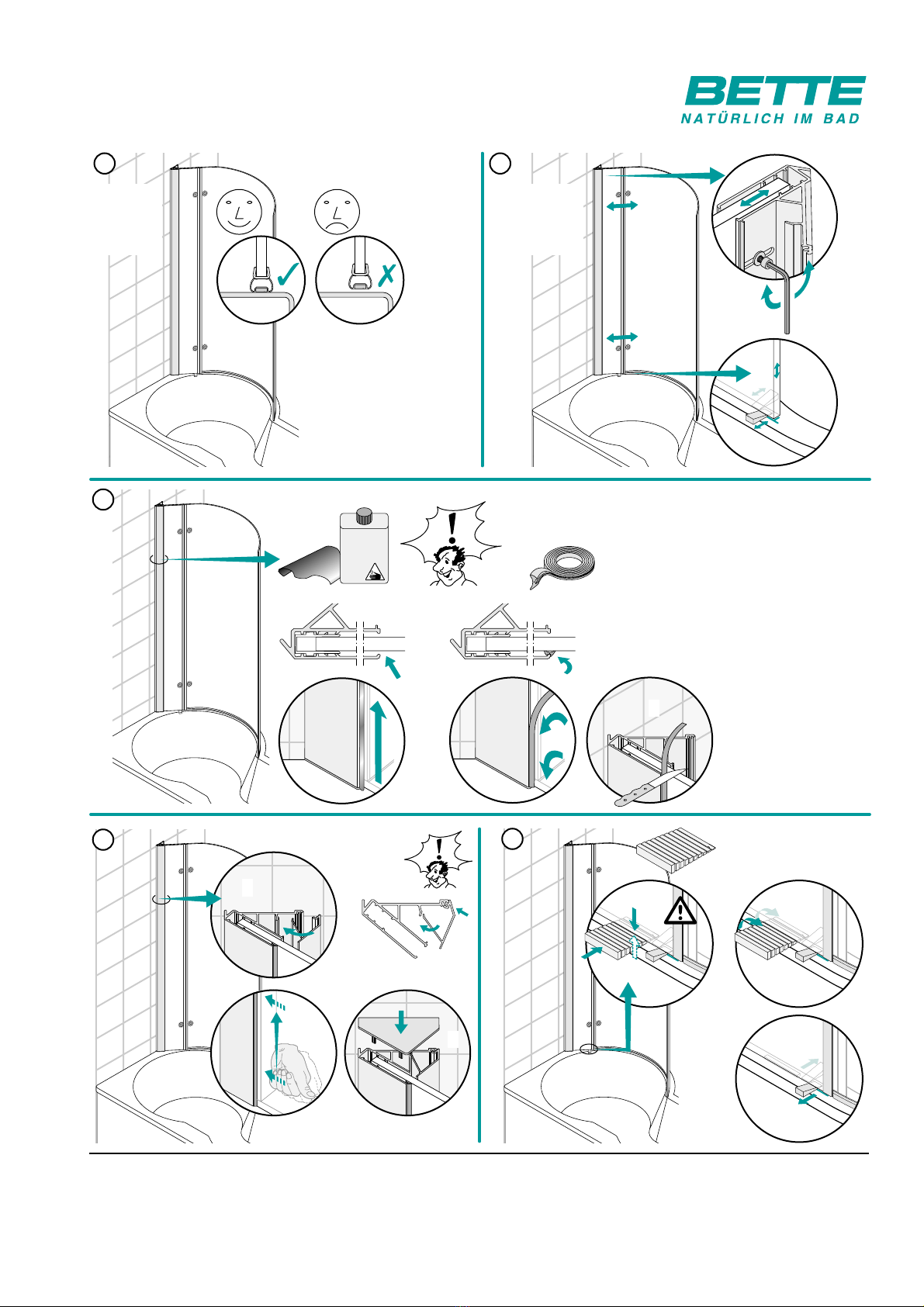 BETTE
NATÜRLICH IM BAD