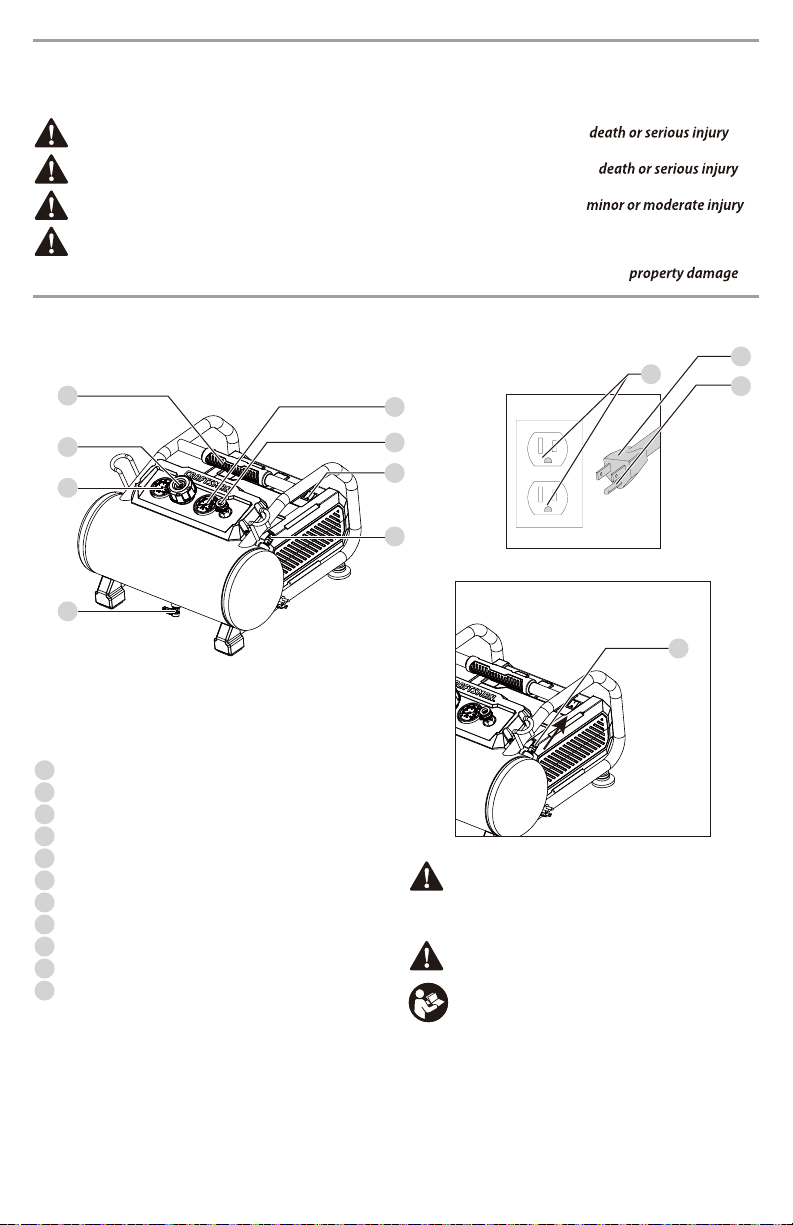 death or serious injury

death or serious injury

minor or moderate injury

property damage