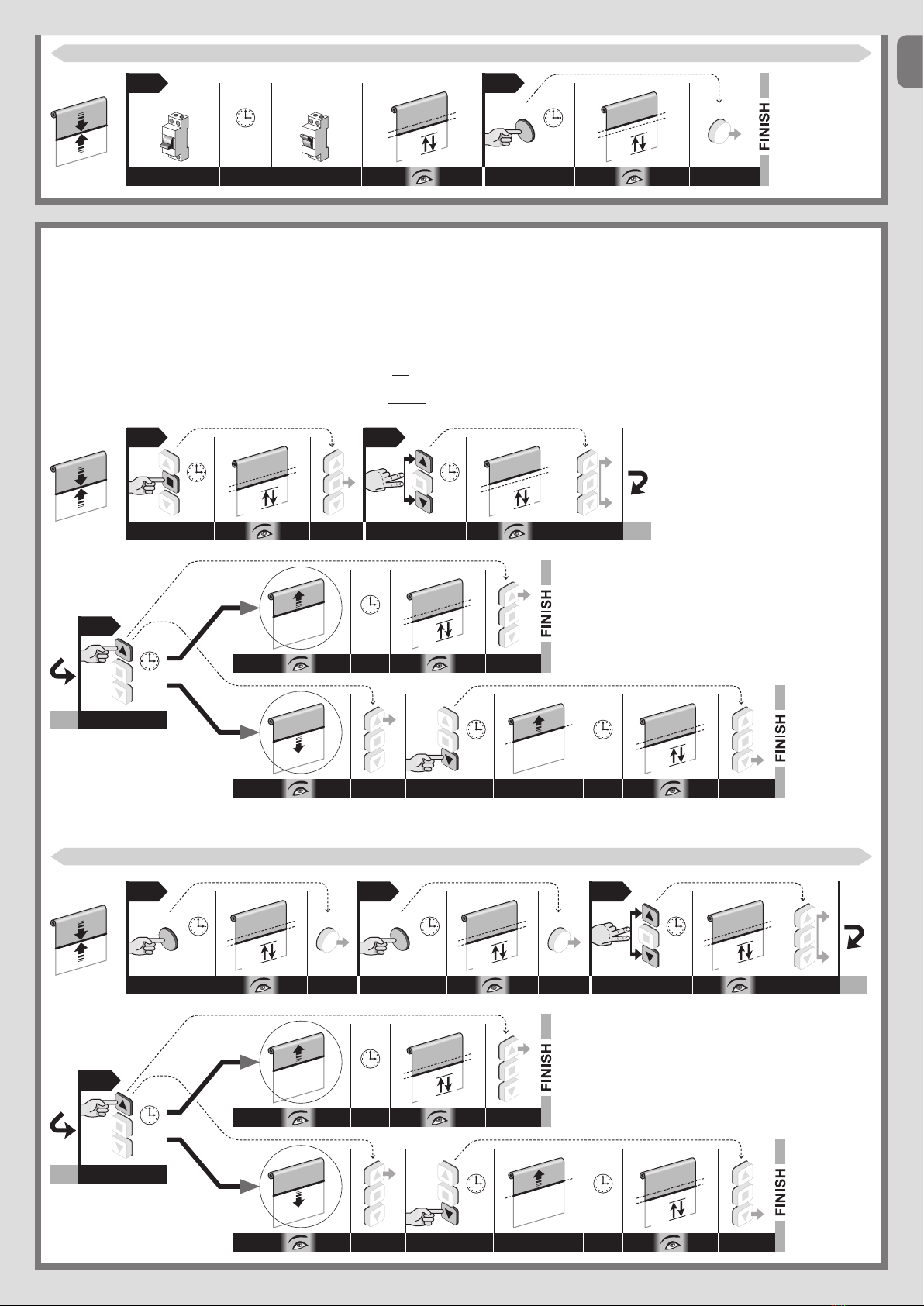 FINISH

FINISH

FINISH

FINISH

FINISH