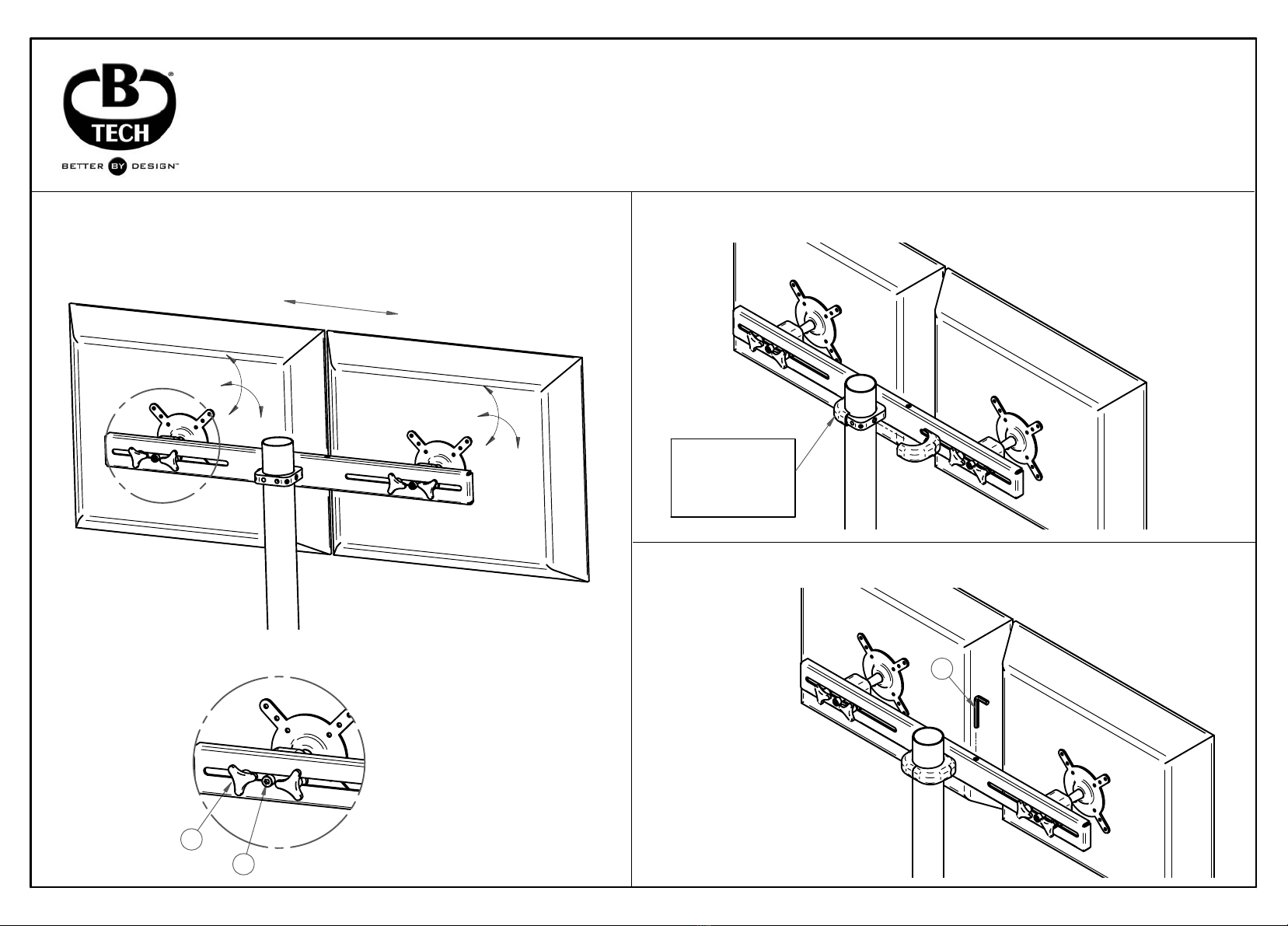 B
TECH
BETTER BY DESIGN™