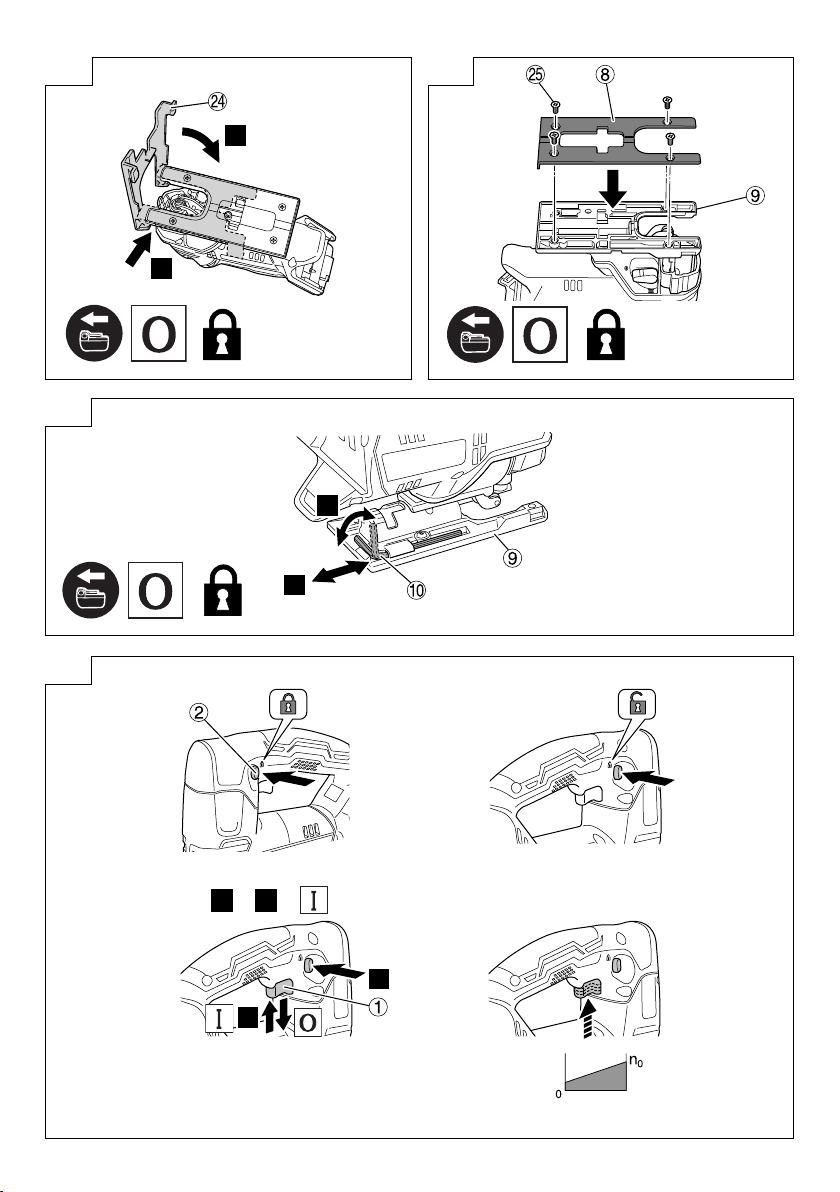 ㉔

O

㉕ ⑧

⑨

O

⑨

⑩

O

②

I

①

I O

$n_0$

0