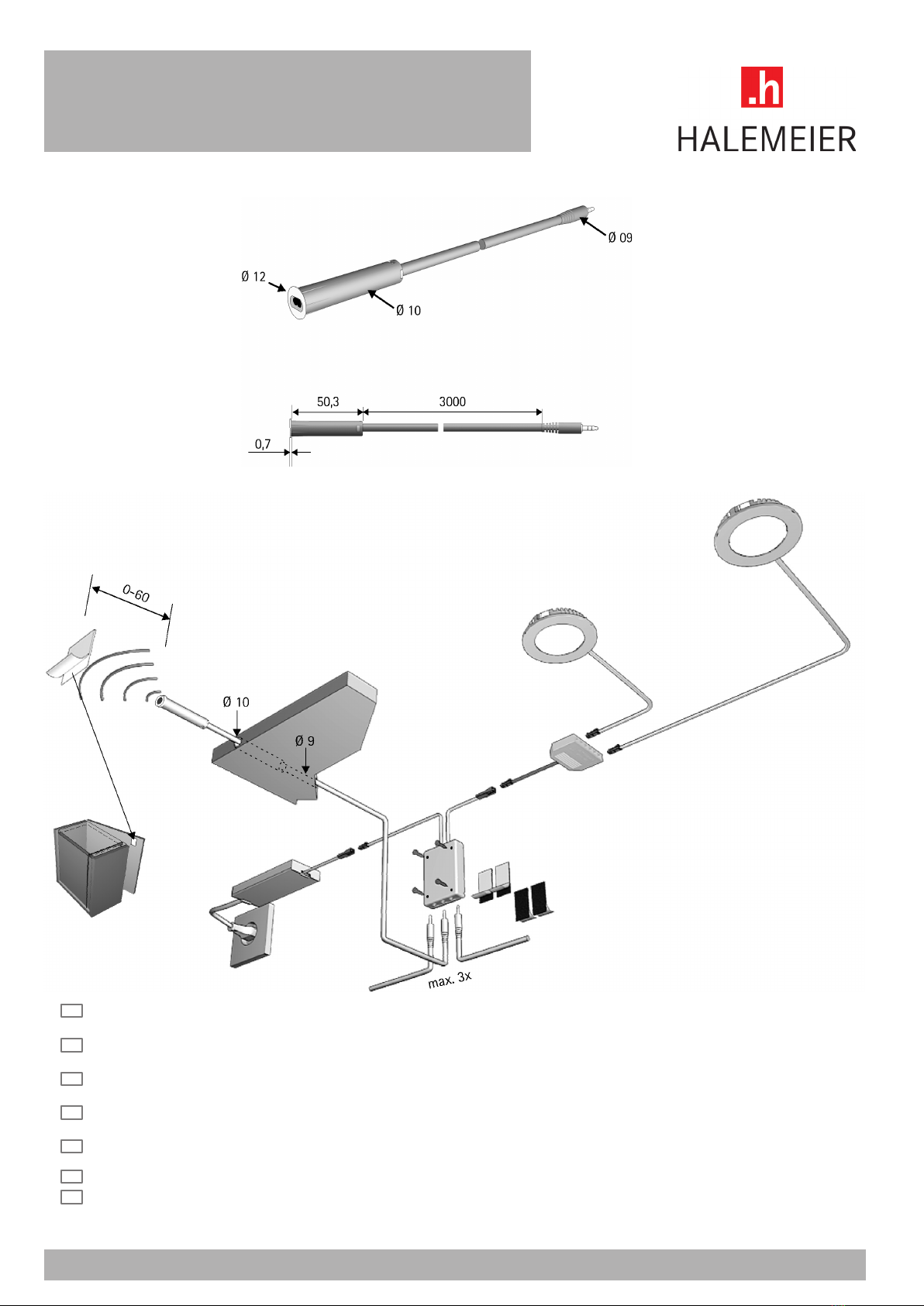 .h
HALEMEIER

Ø 09
Ø 12
Ø 10

50,3
3000
0,7

0-60
Ø 10
Ø 9
max. 3x