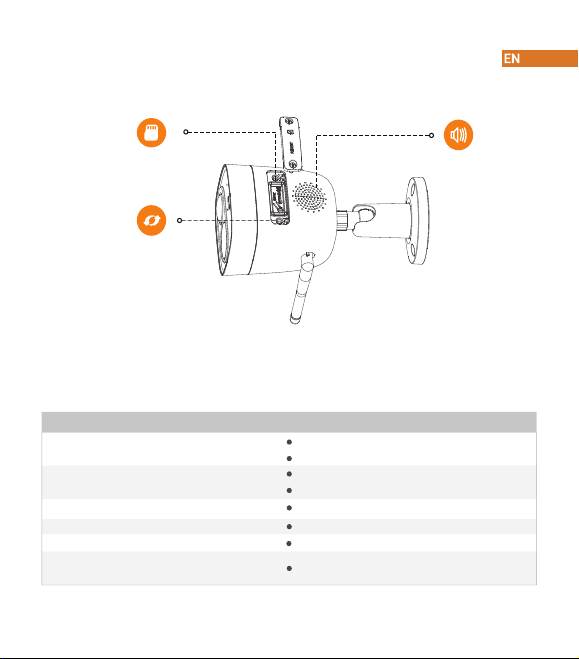 EN