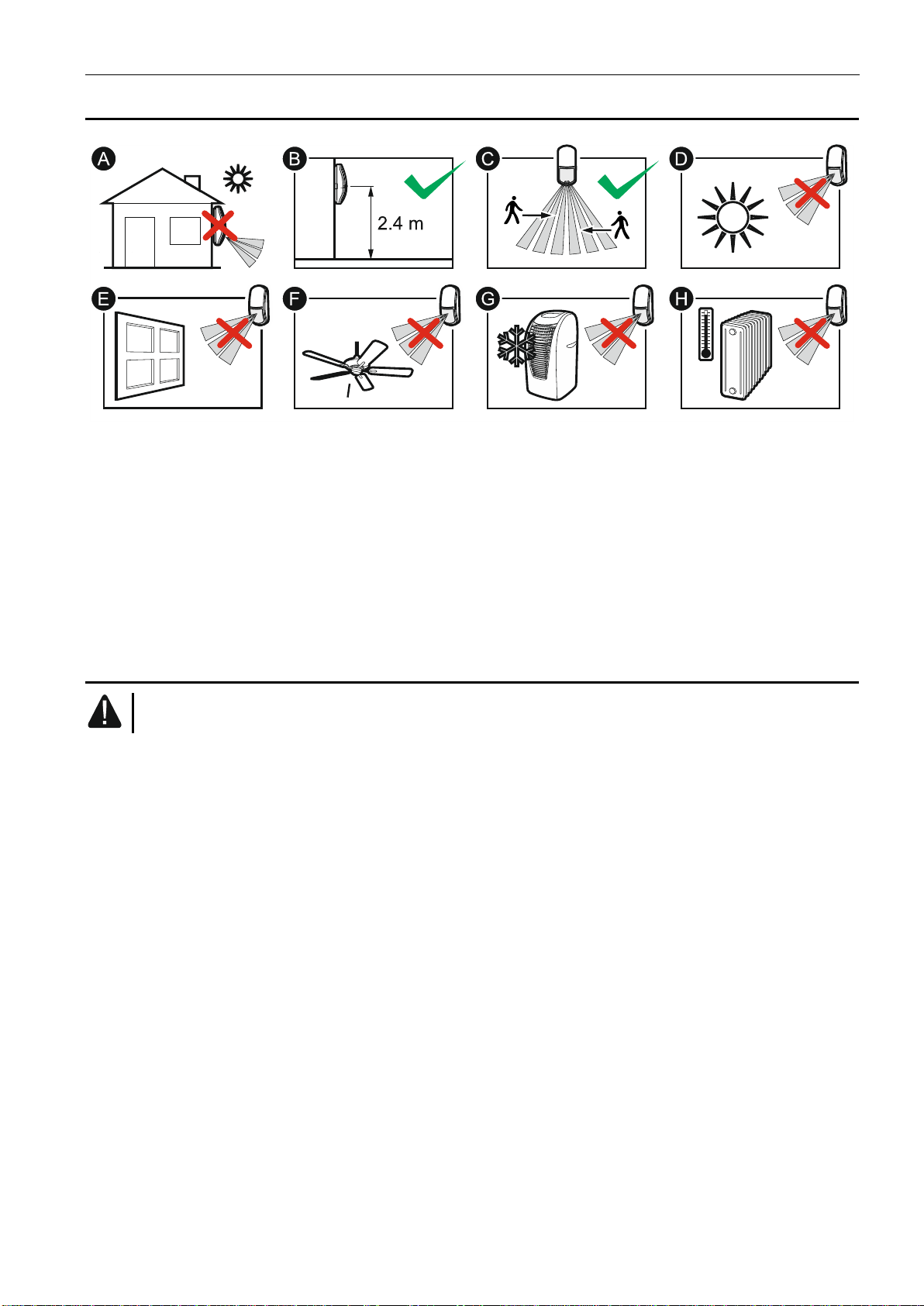 A

B

2.4 m

C

D

E

F

G

H