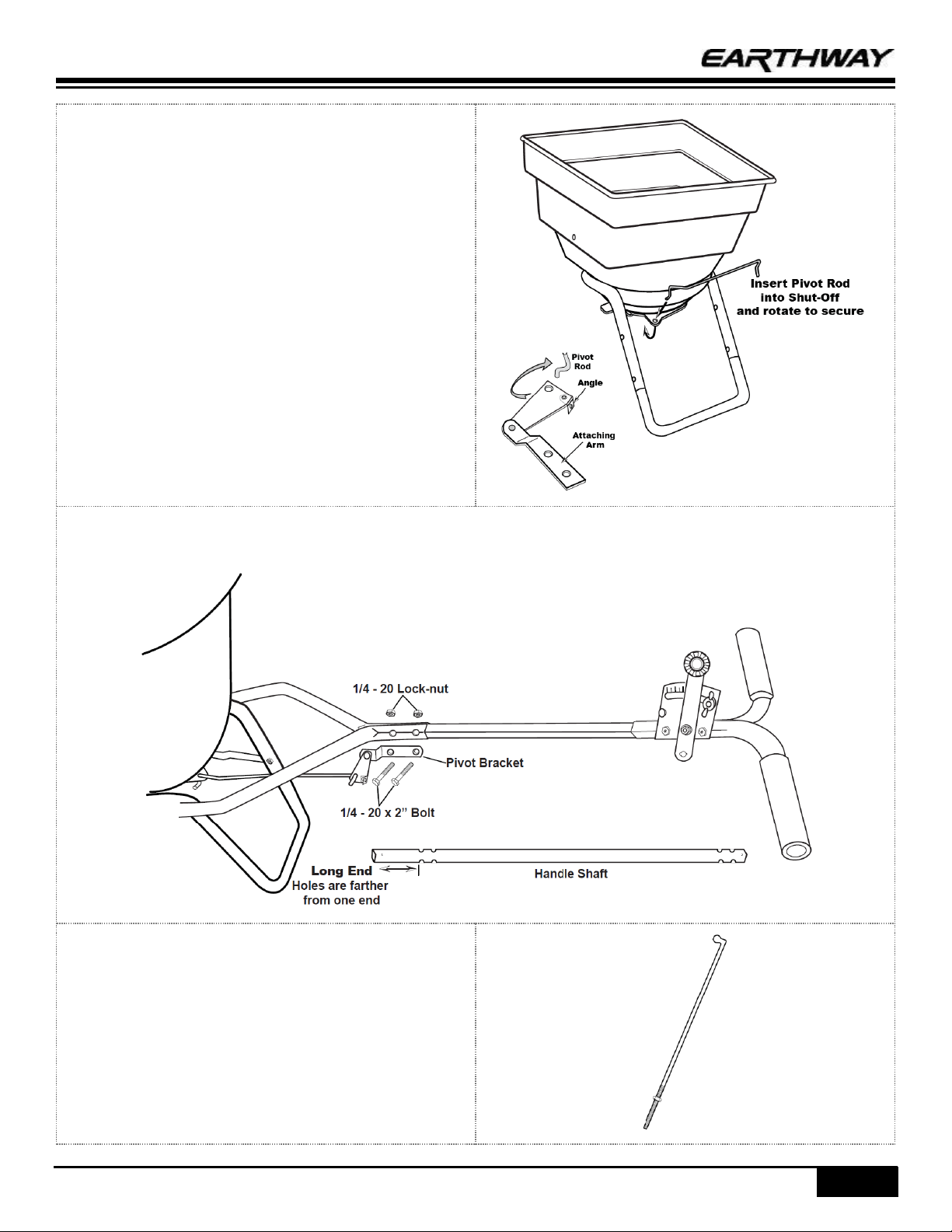 EARTHWAY

Insert Pivot Rod into Shut-Off and rotate to secure

Pivot Rod

Angle

Attaching Arm

1/4 - 20 Lock-nut

Pivot Bracket

1/4 - 20 x 2" Bolt

Long End
Holes are farther from one end

Handle Shaft